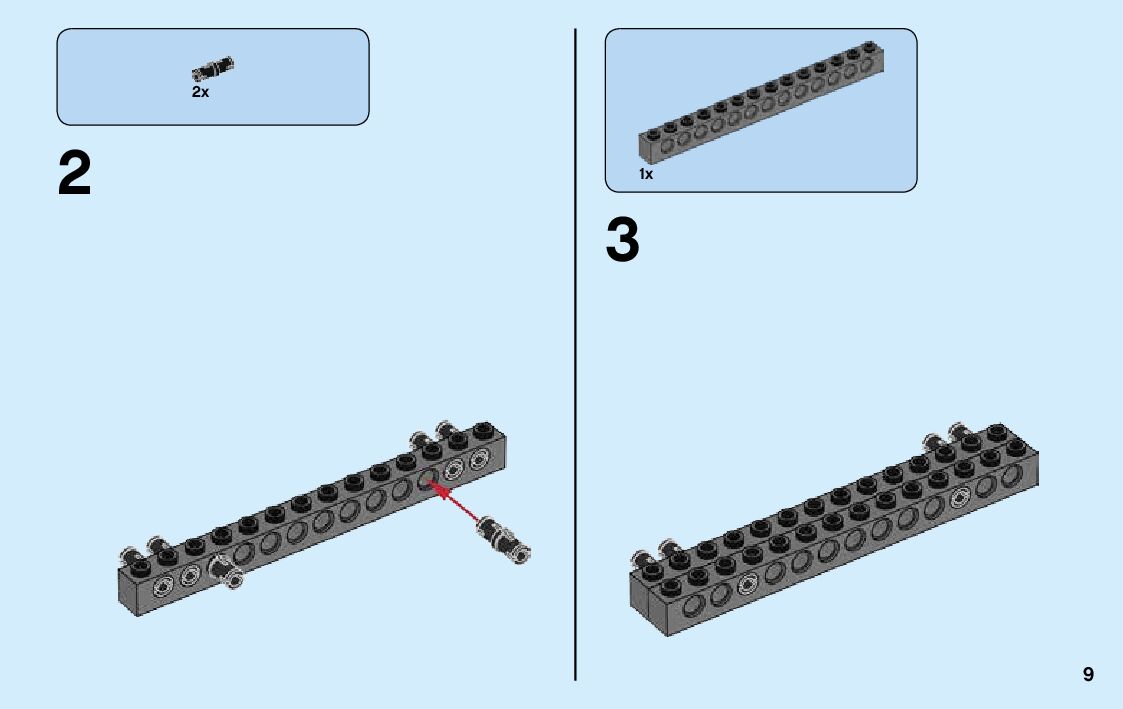 2x

2

1x

3

9