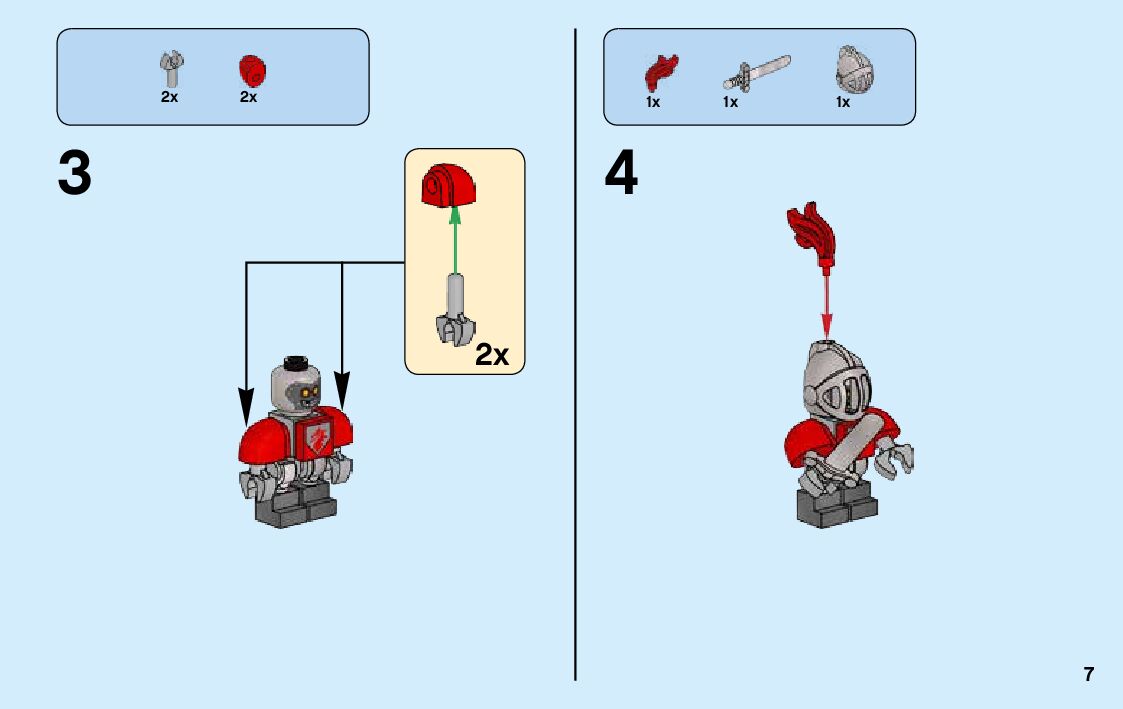 2x 2x

3

2x

1x 1x 1x

4

7