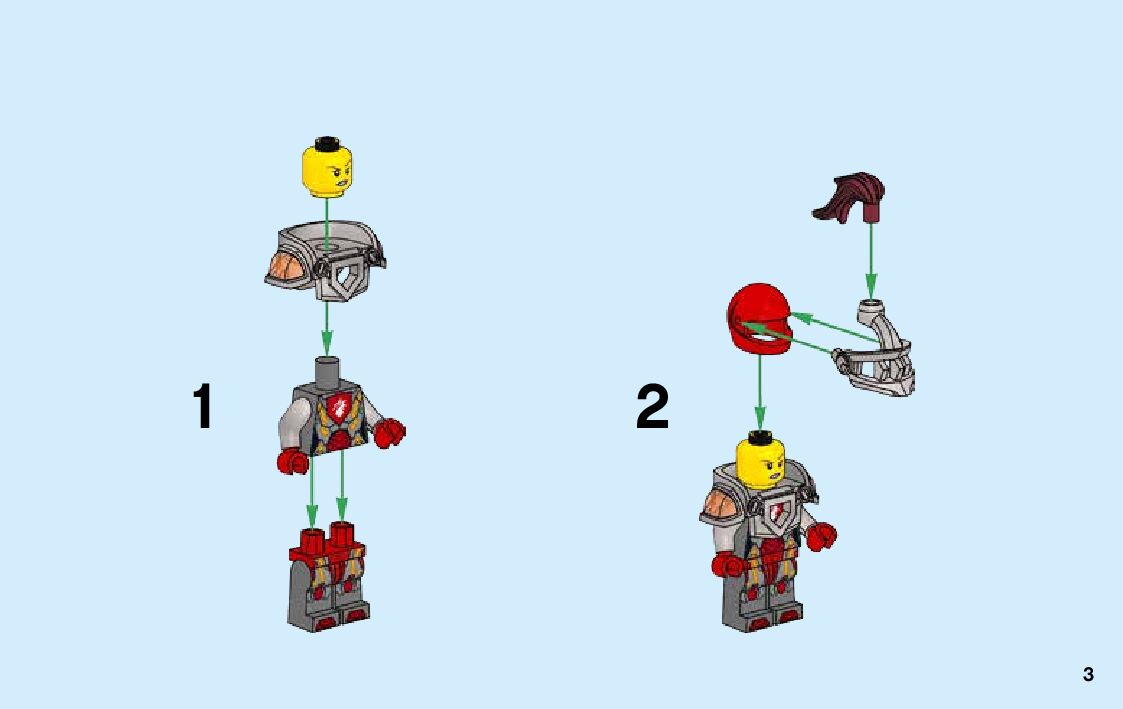 1

2

3