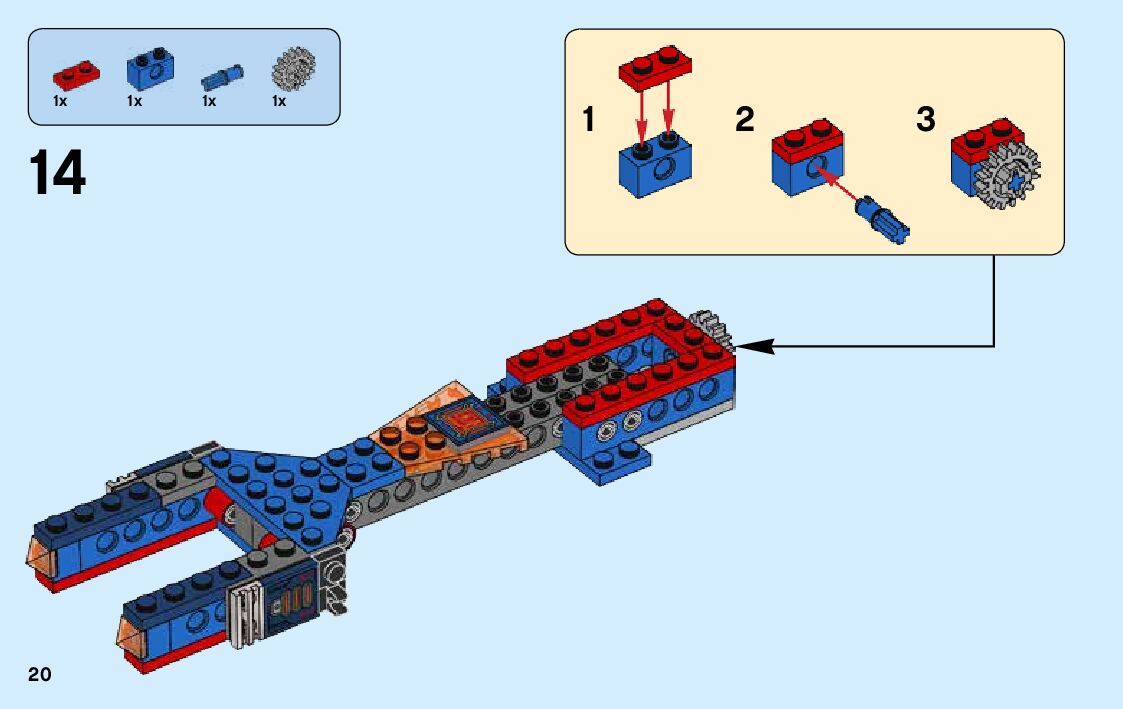 1x 1x 1x 1x

14

1 2 3

20