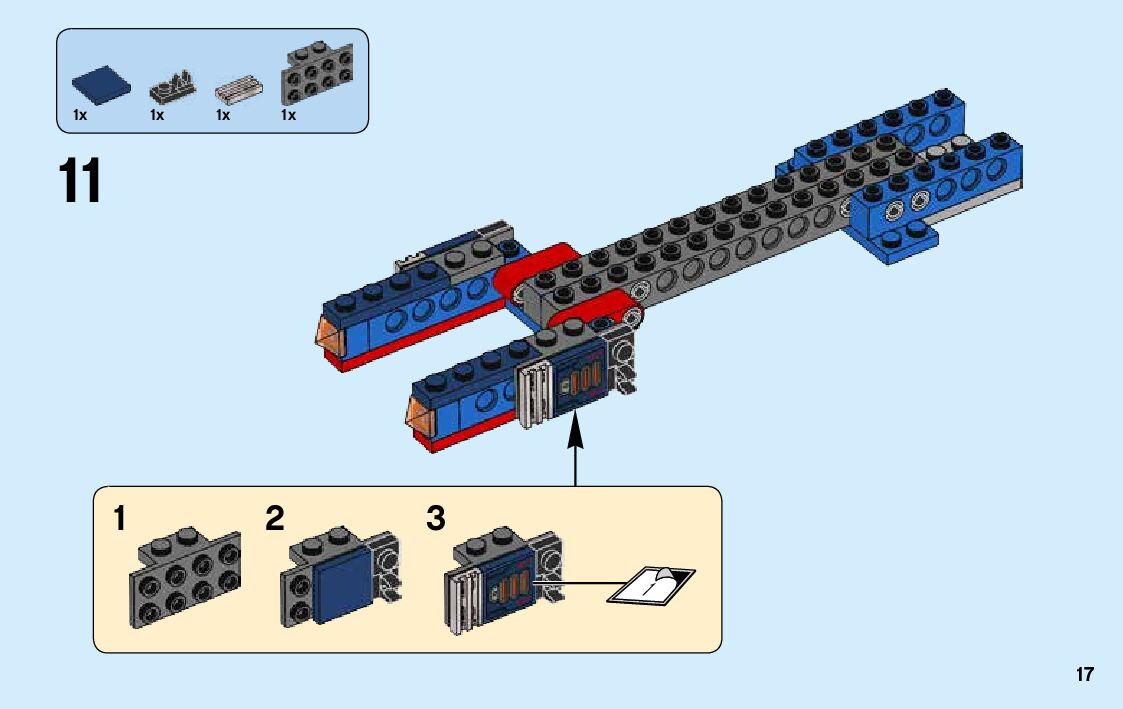 1x 1x 1x 1x

11

1

2

3

17