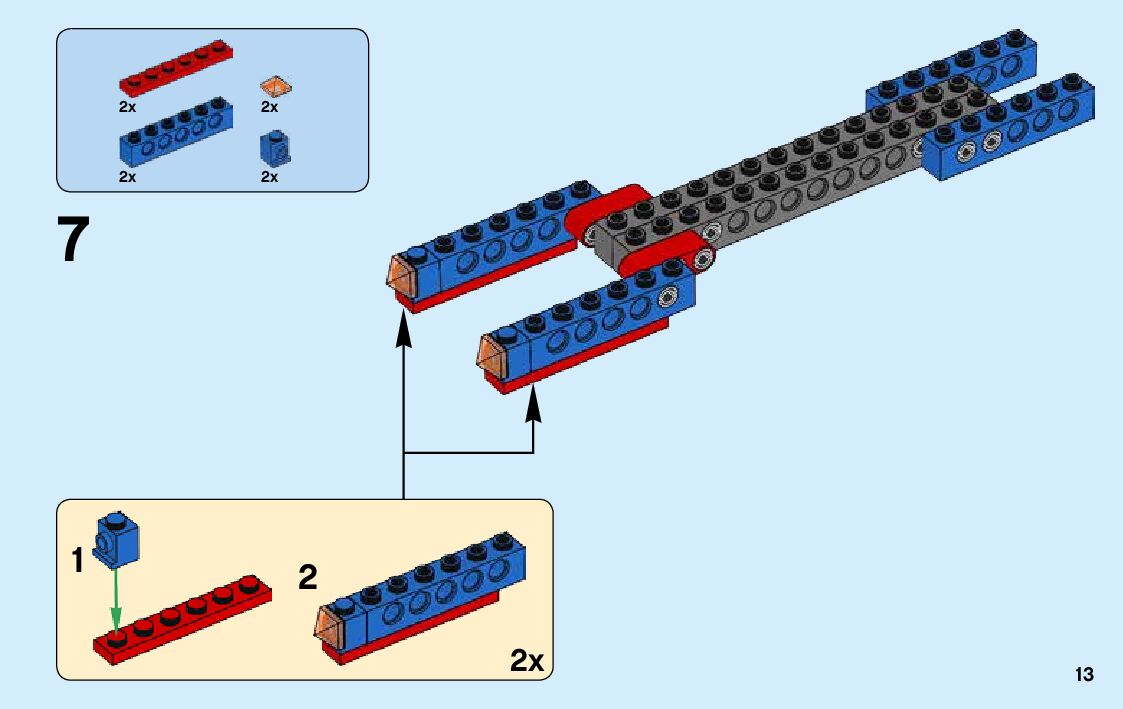 2x
2x
2x
2x

7

1
2
2x

13