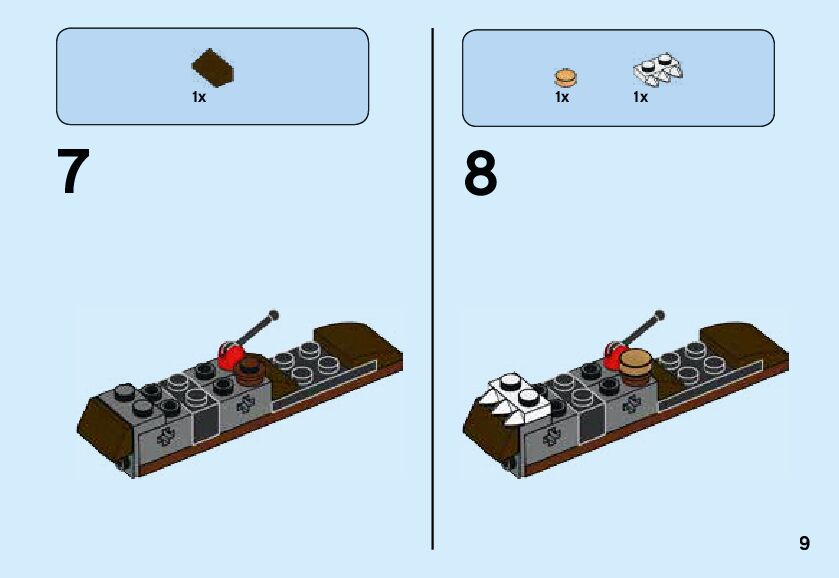 1x

7

1x 1x

8

9