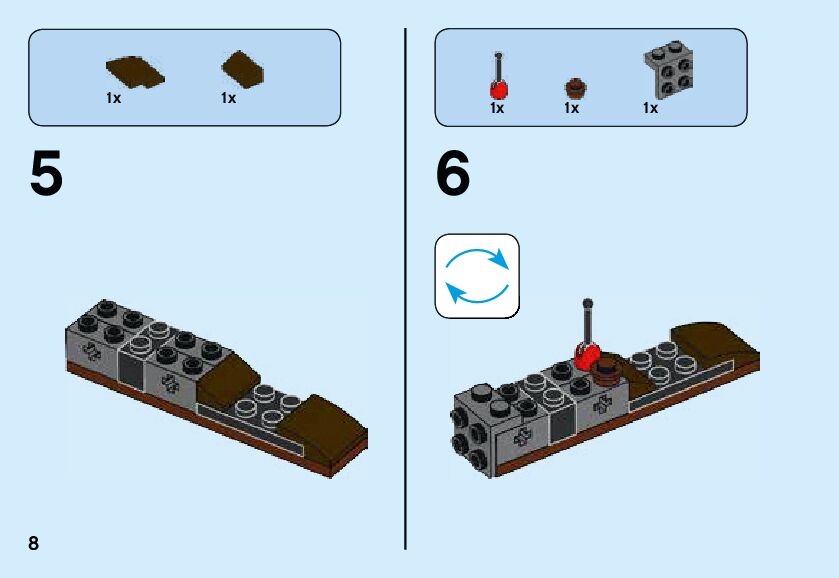 1x 1x

5

8

1x 1x 1x

6