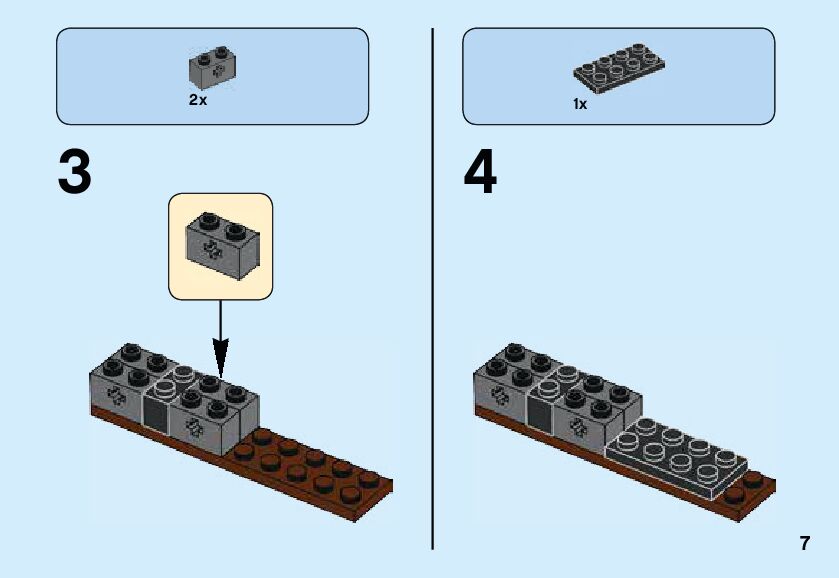 2x

3

1x

4

7