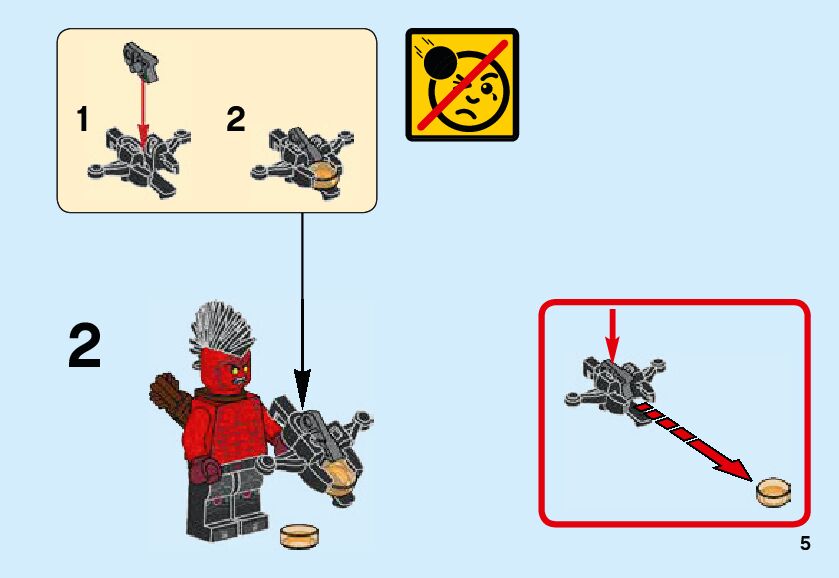 1
2
2
5