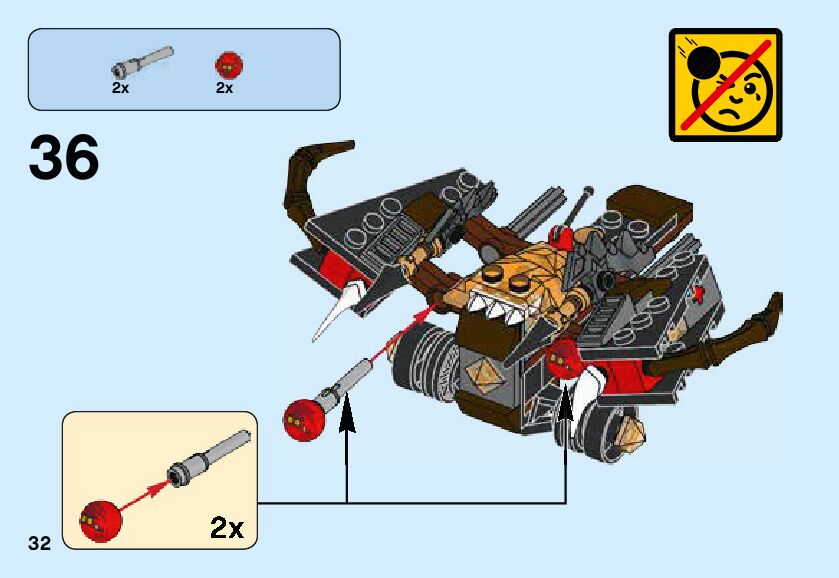 2x 2x

36

2x

32