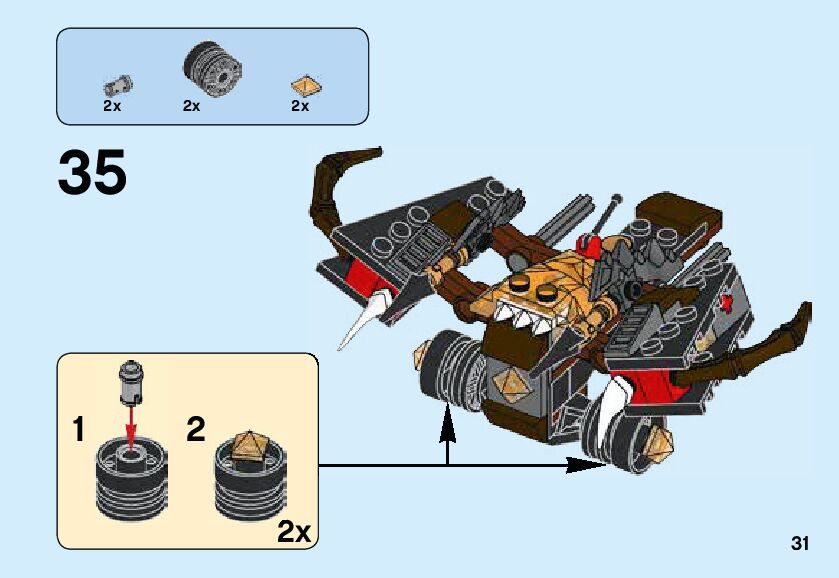 2x
2x
2x

35

1
2
2x

31