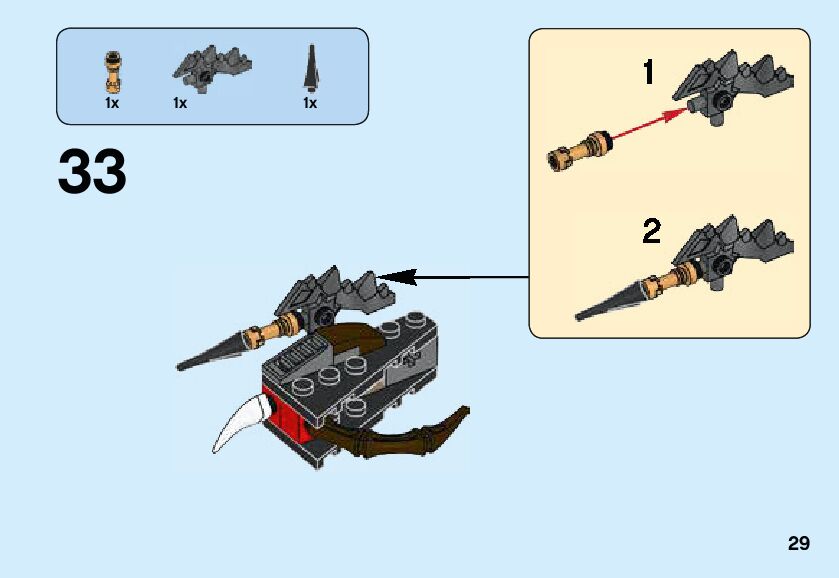 1x 1x 1x

33

1

2

29