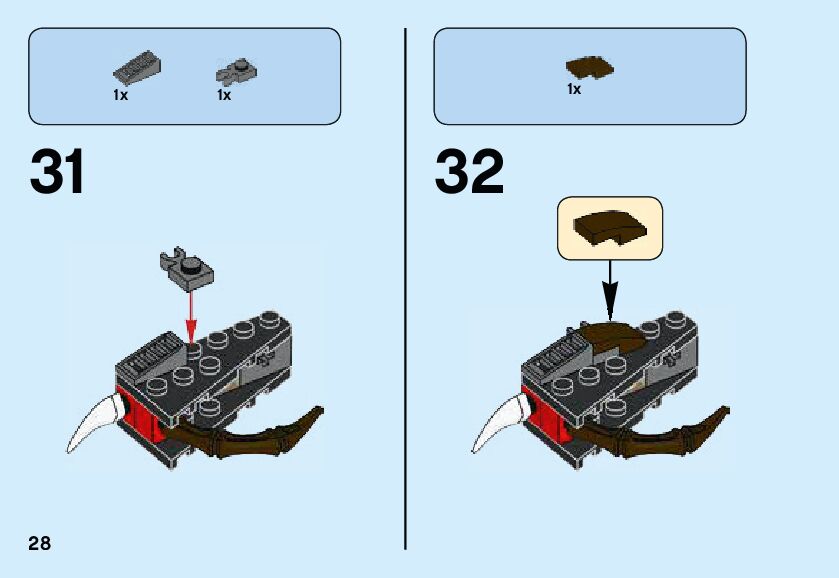 1x
1x

31

1x

32

28