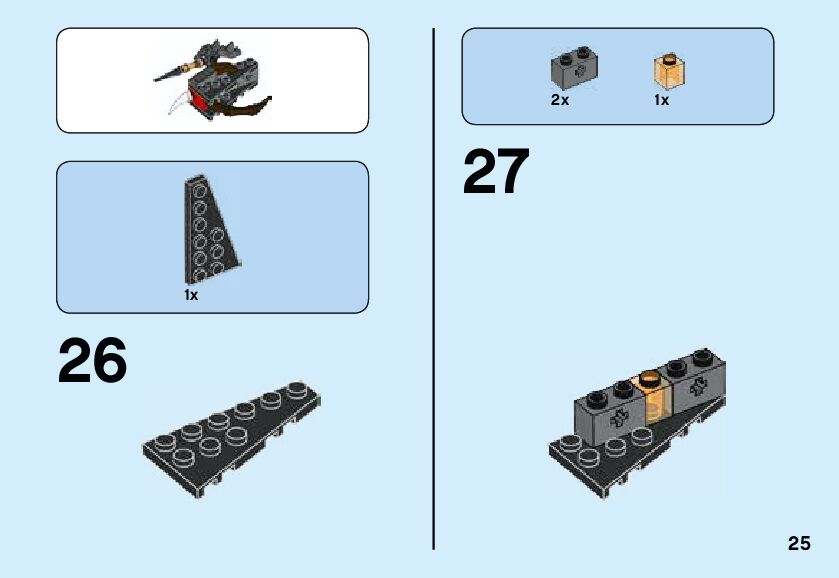 1x

26

2x

1x

27

25