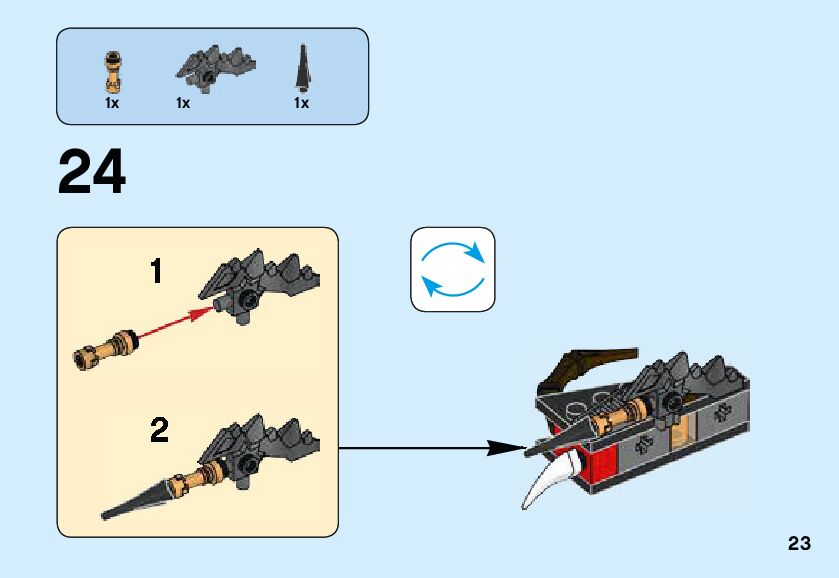 1x 1x 1x

24

1

2

23