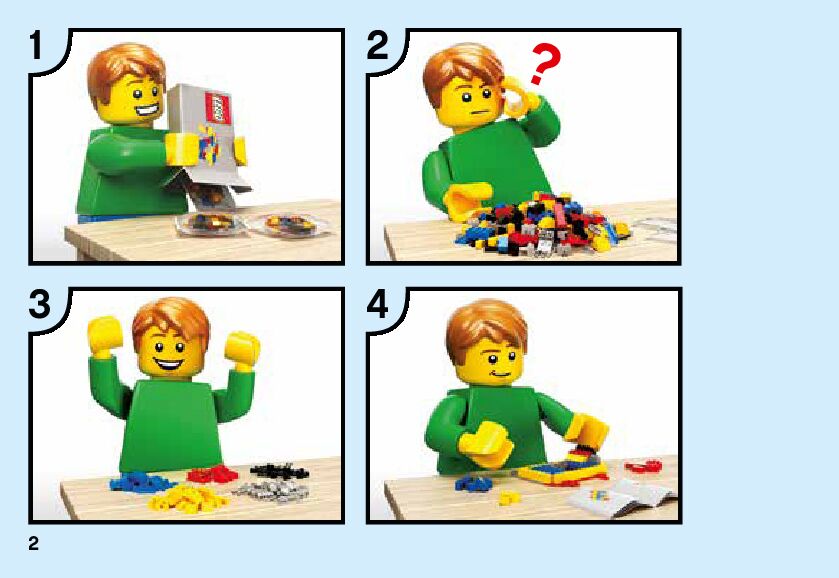 1

LEGO

2

?

3

4

2