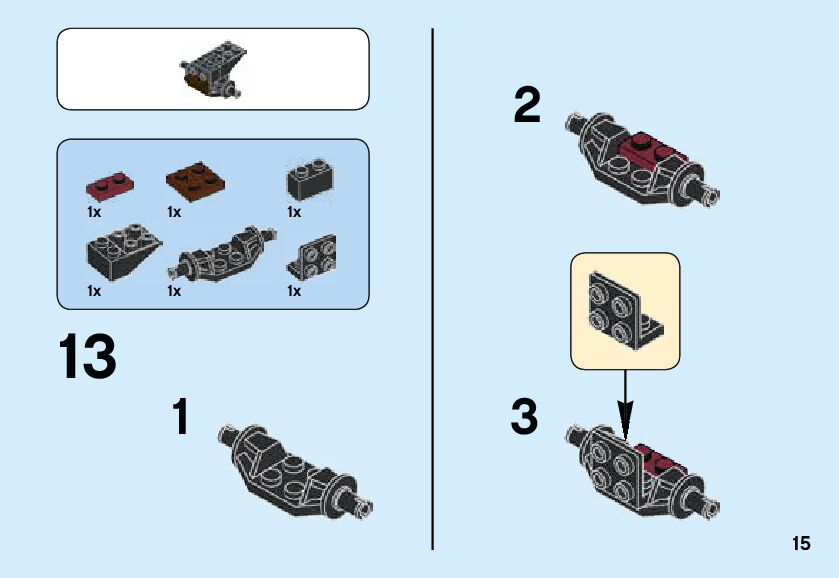 1x
1x
1x
1x
1x
1x

13

1

2

3

15