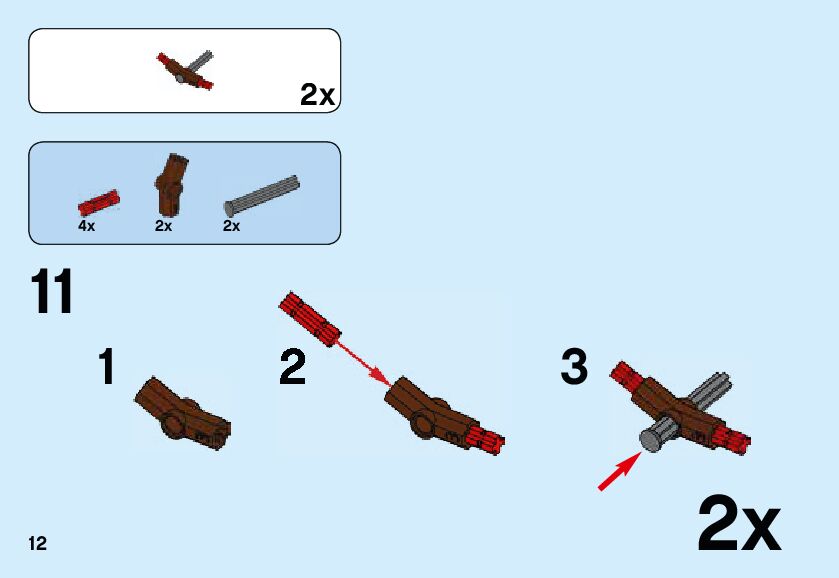 2x

4x 2x 2x

11

1

2

3

2x

12