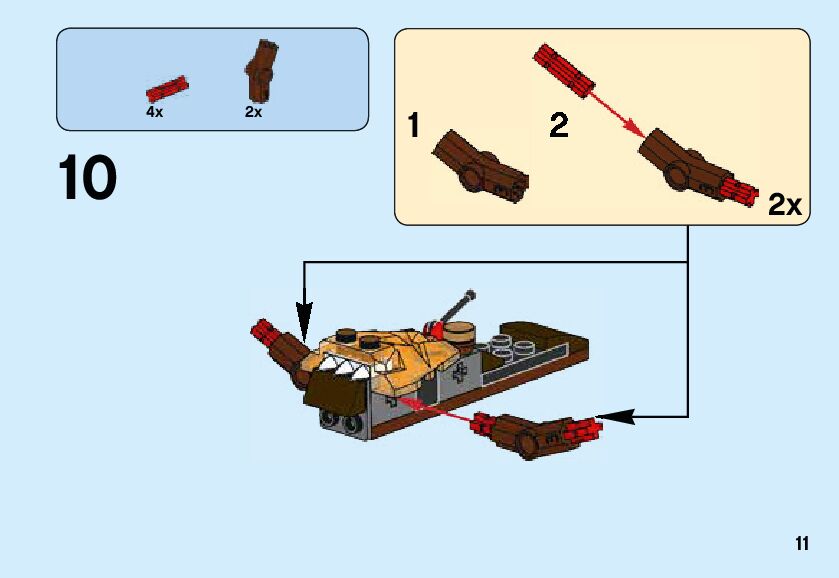 4x 2x

10

1 2

2x

11