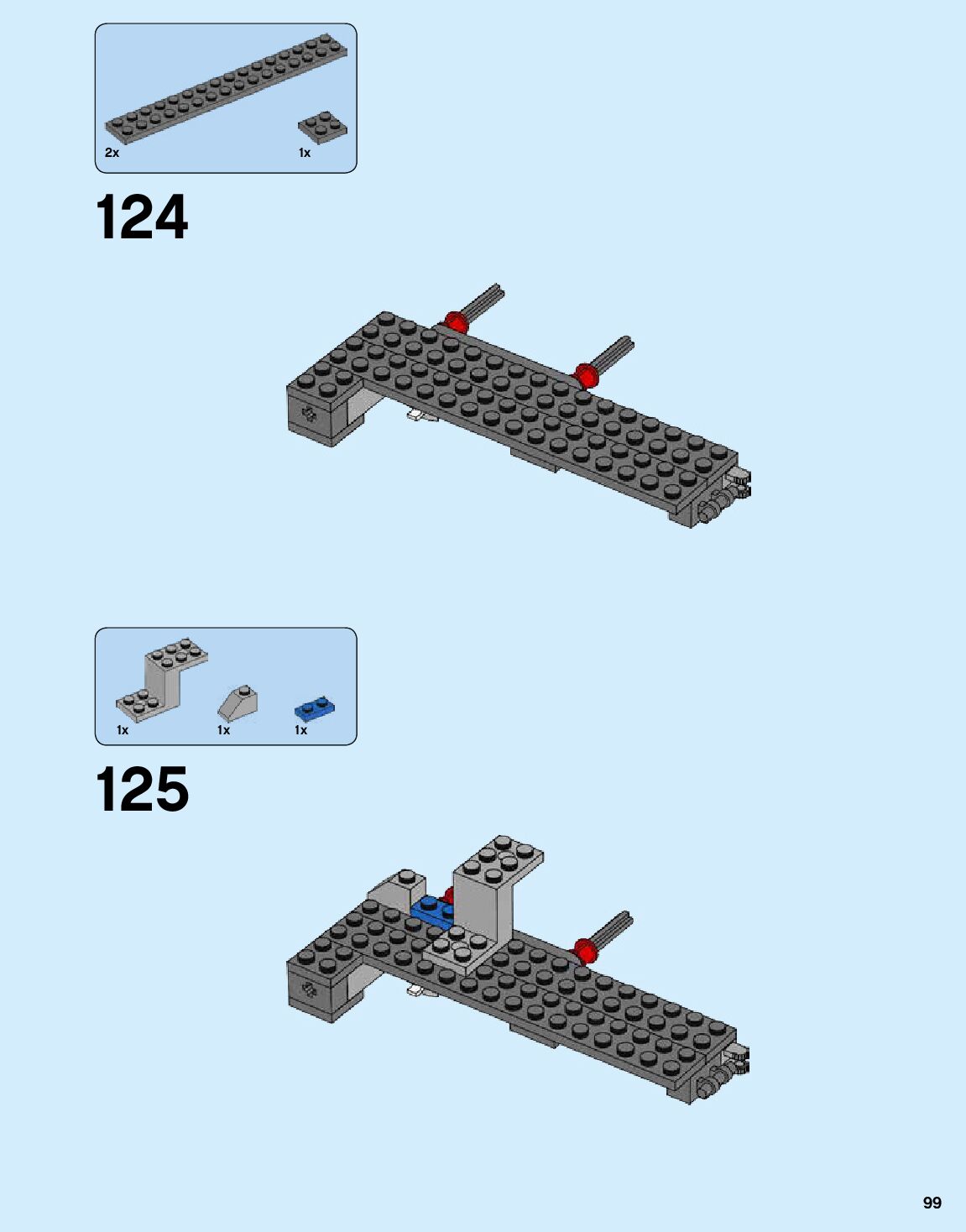 2x
1x

124

1x
1x
1x

125

99