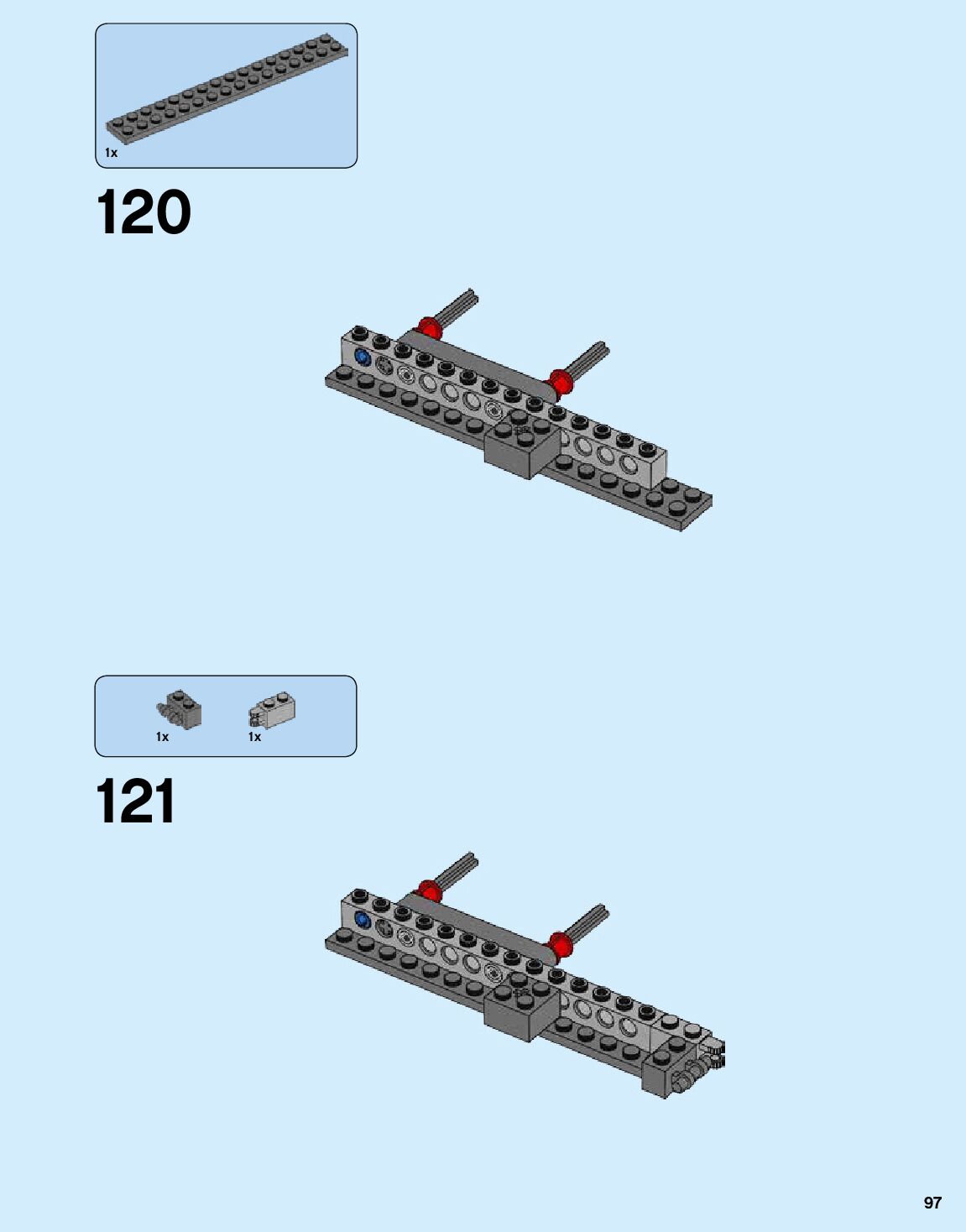 1x

120

1x 1x

121

97