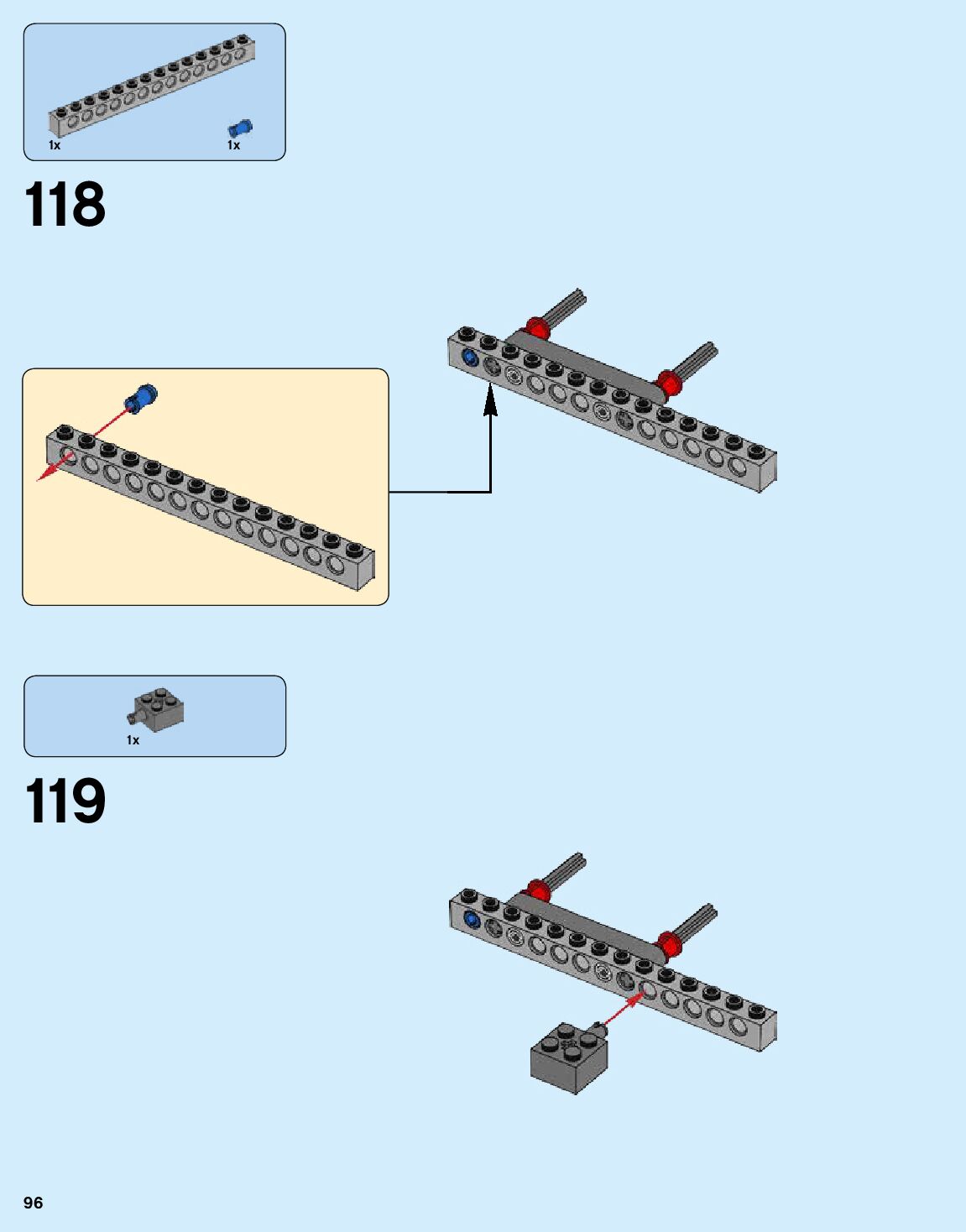 1x
1x

118

1x

119

96