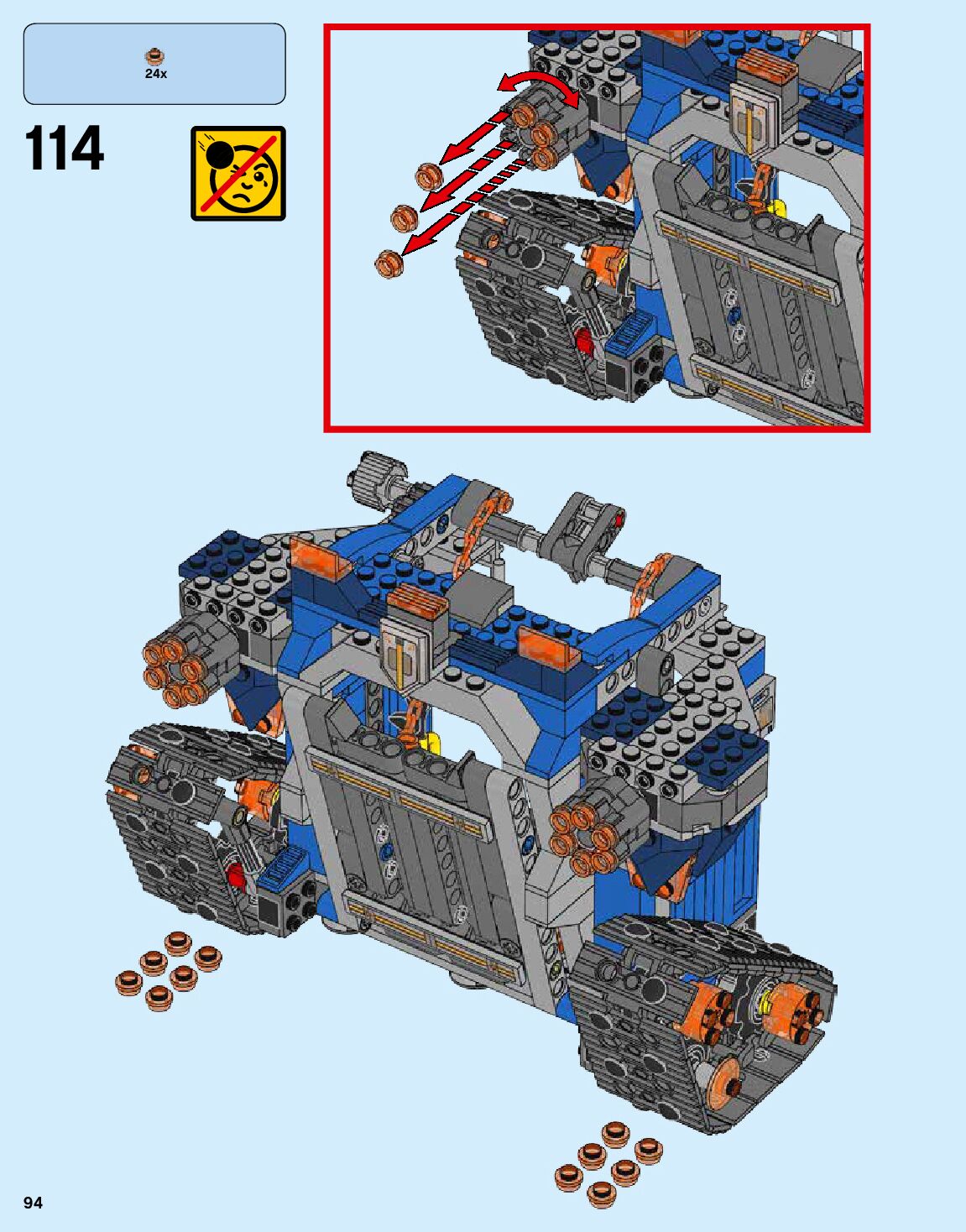 24x

114

94