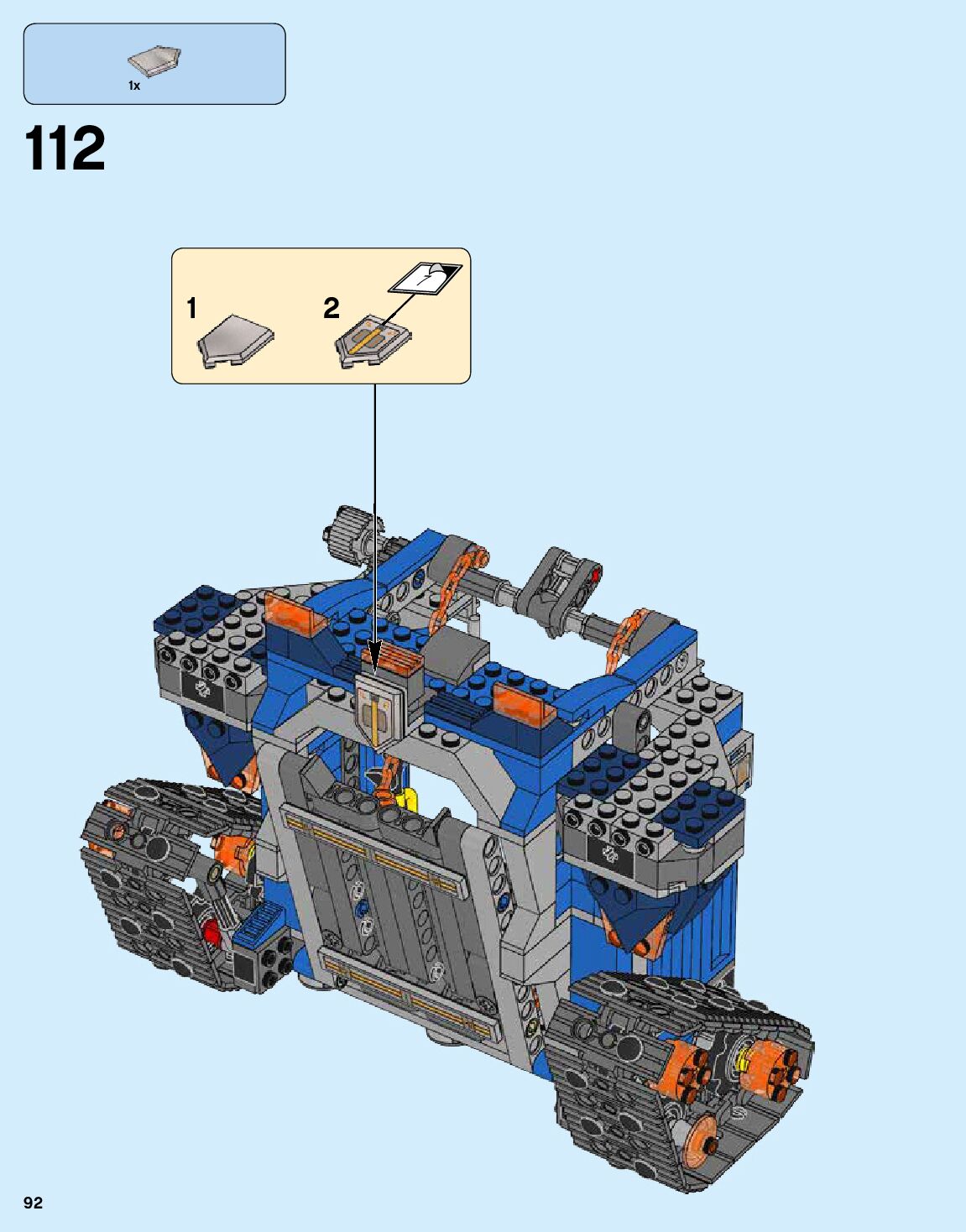 1x

112

1

2

92