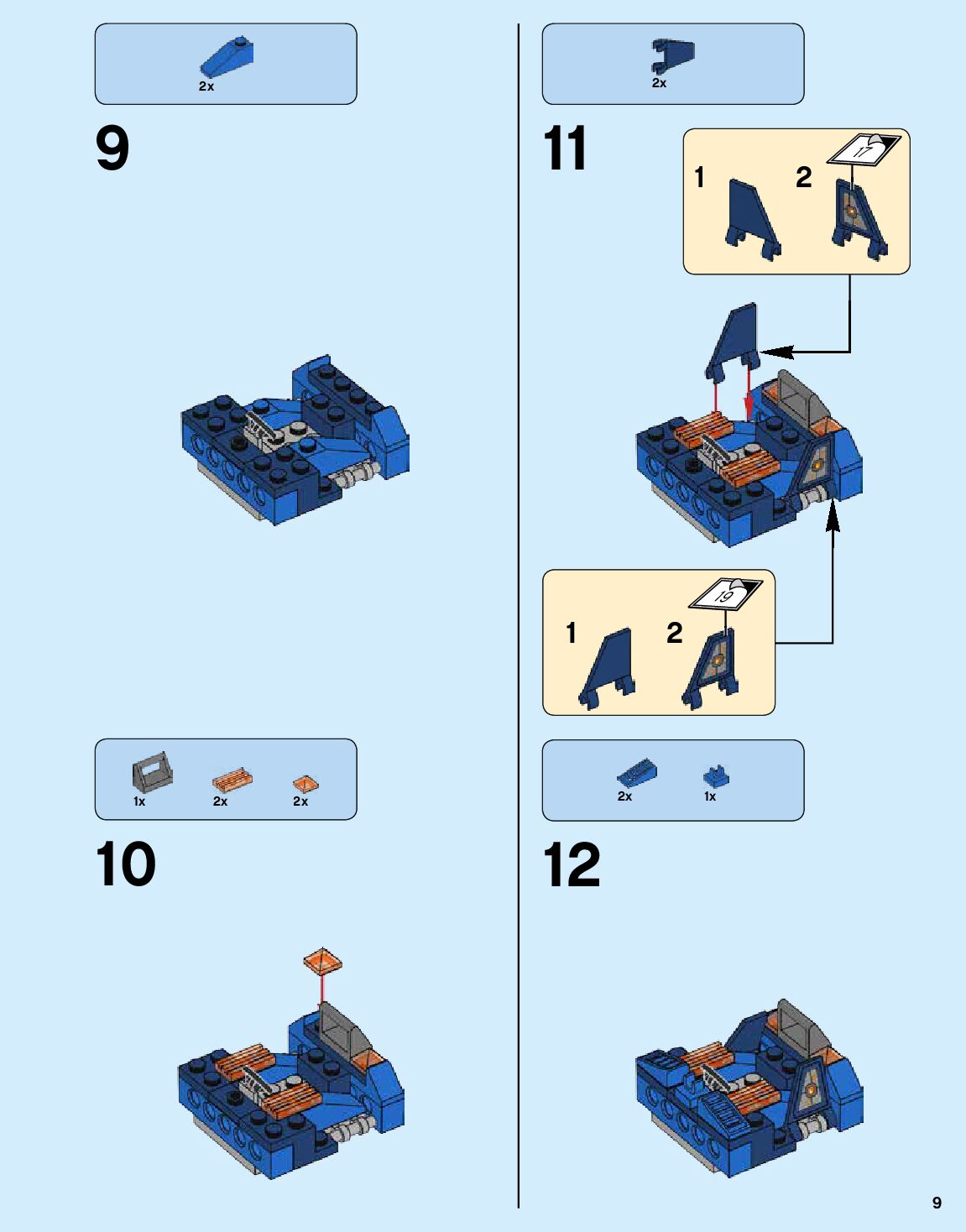 2x

9

1x 2x 2x

10

2x

11

1 2

17

1 2

19

2x 1x

12

9