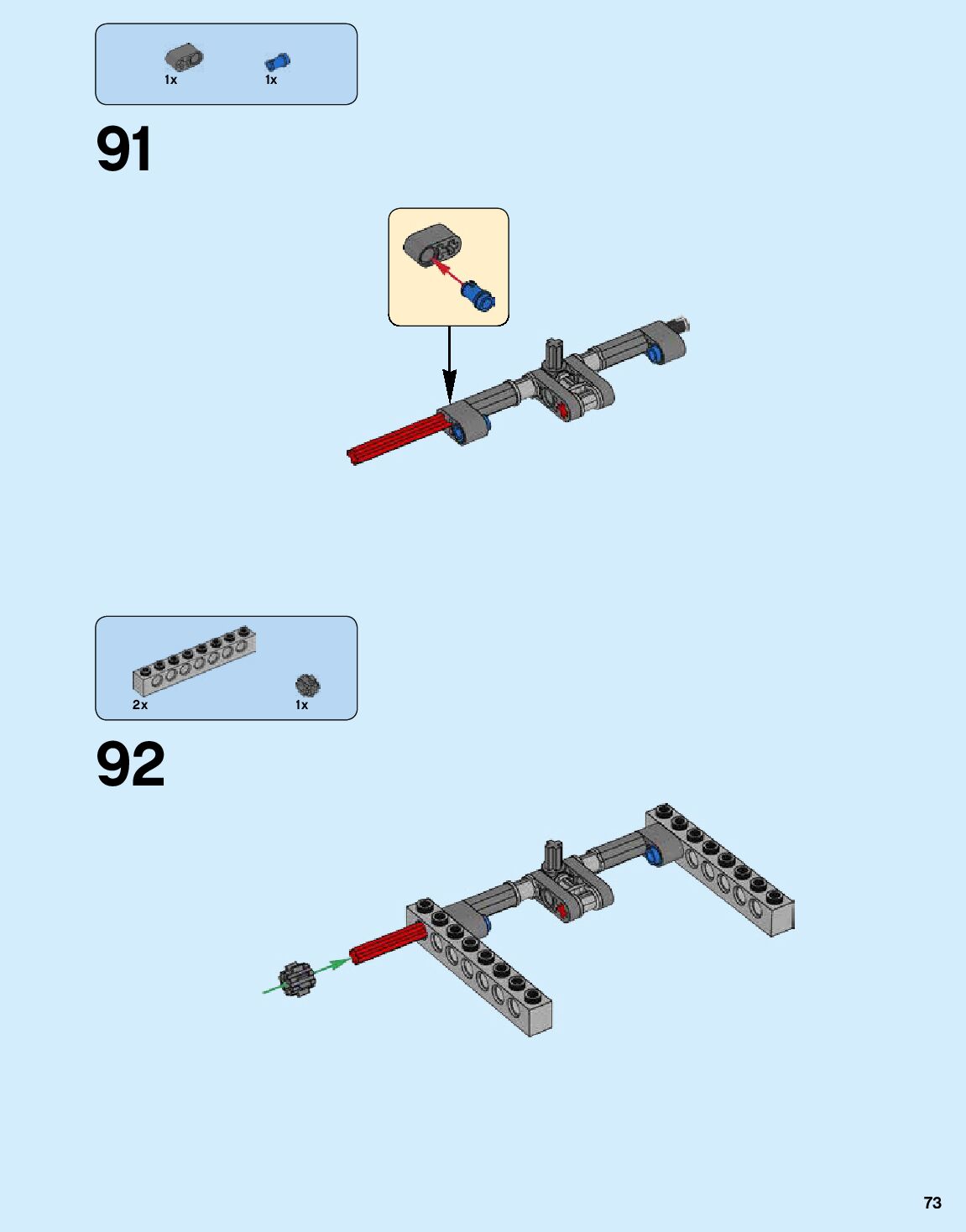 1x
1x

91

2x
1x

92

73