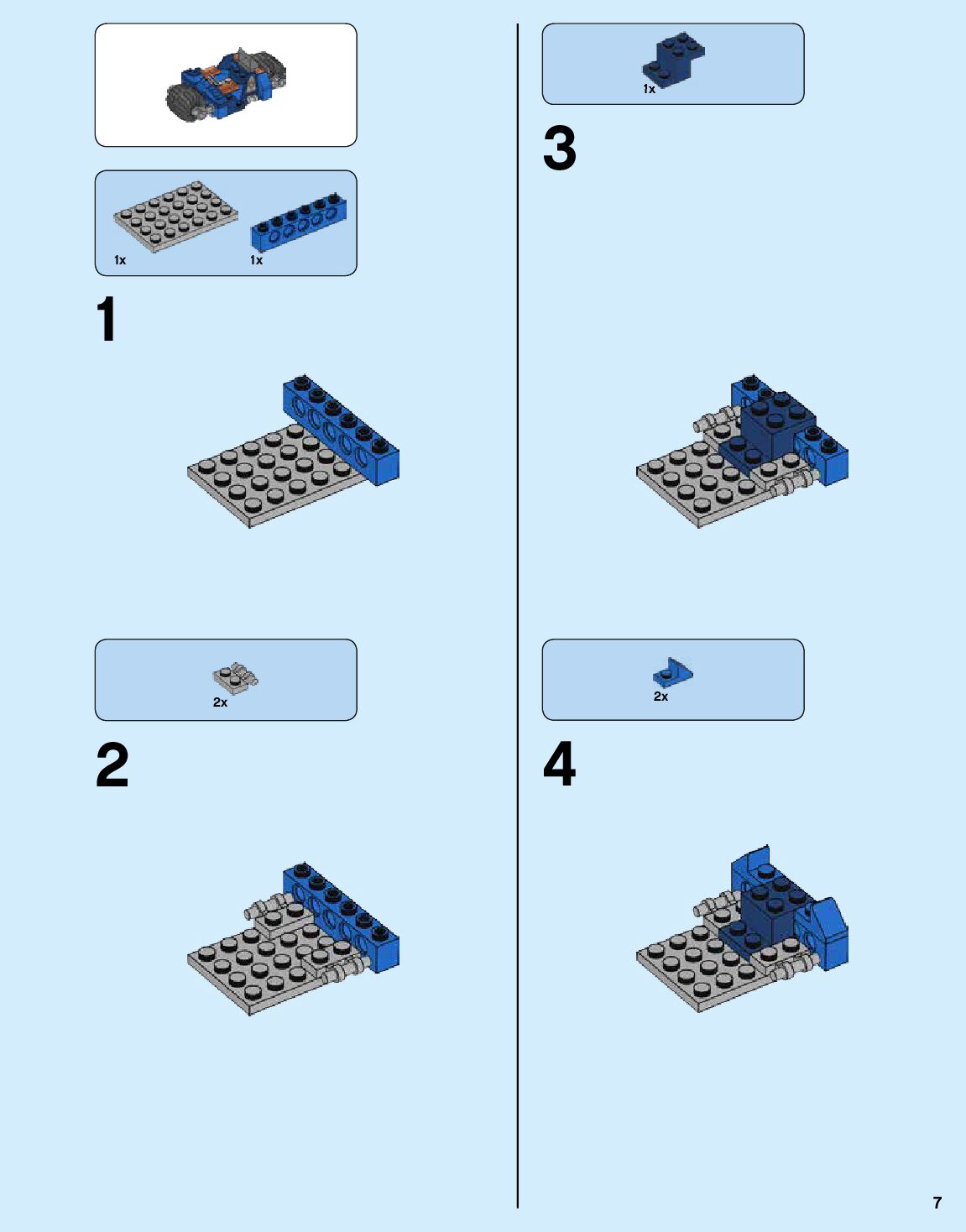 1x 1x

1

2x

2

1x

3

2x

4

7