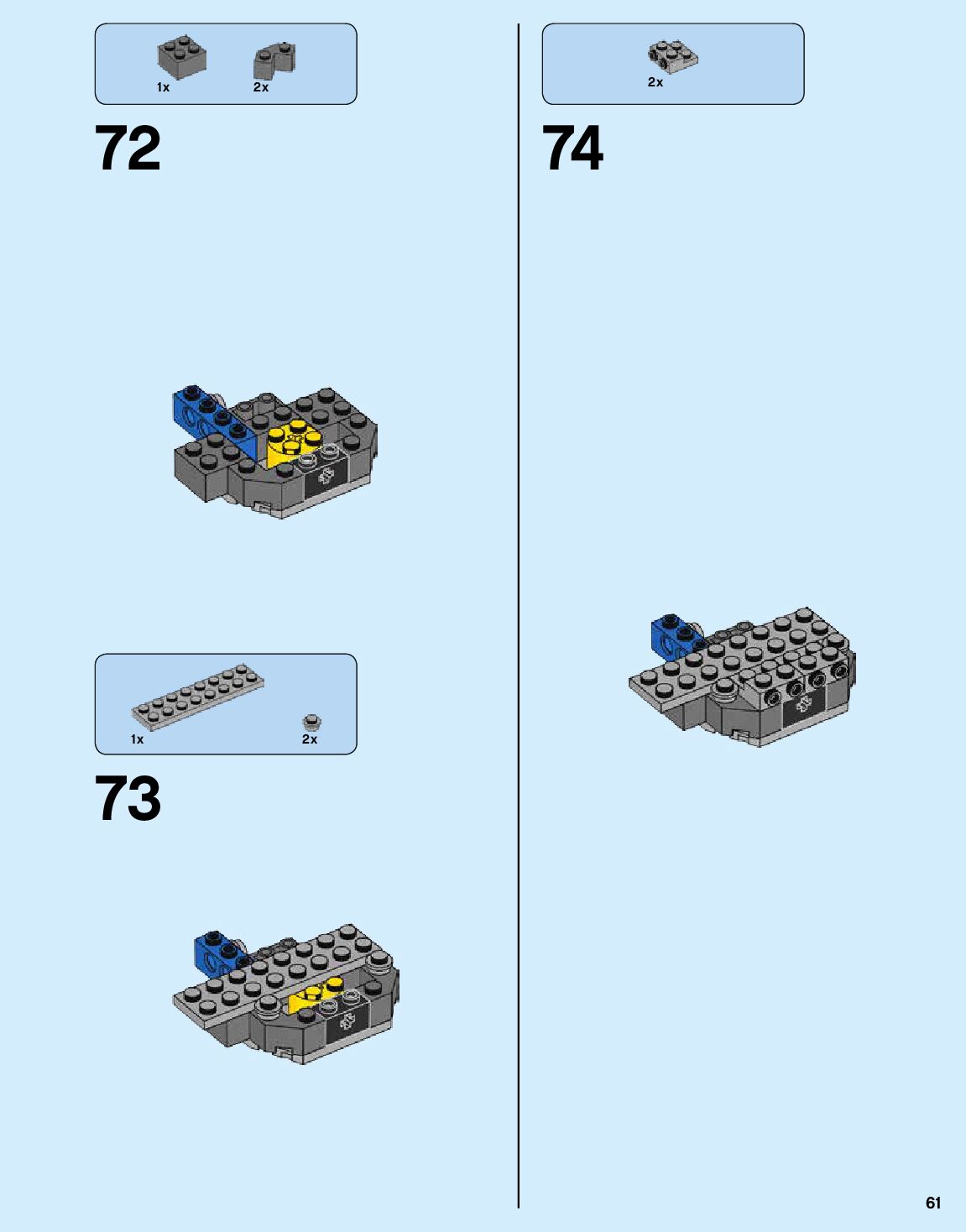 1x 2x

72

1x 2x

73

2x

74

61