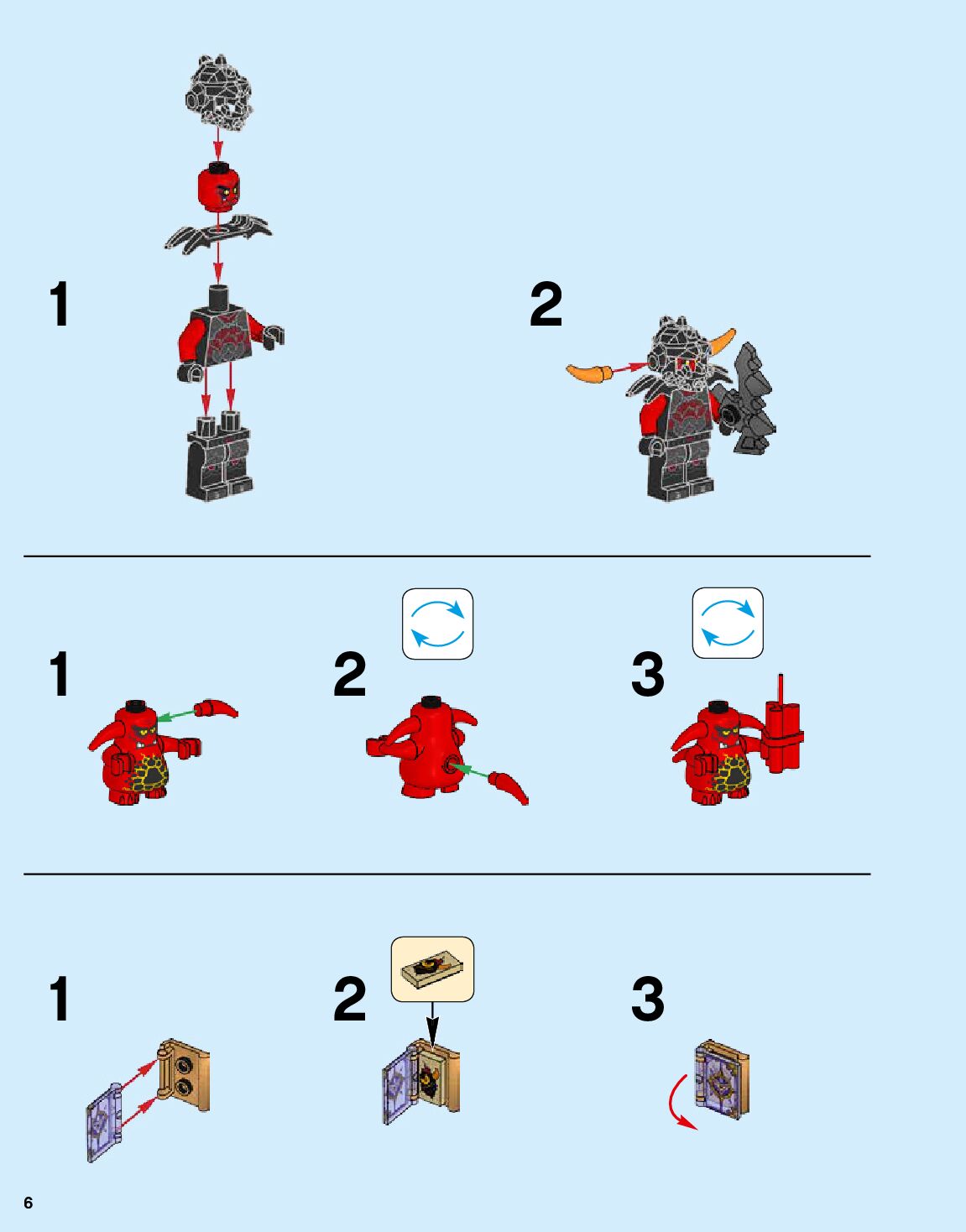 1

2

1

2

3

1

2

3

6