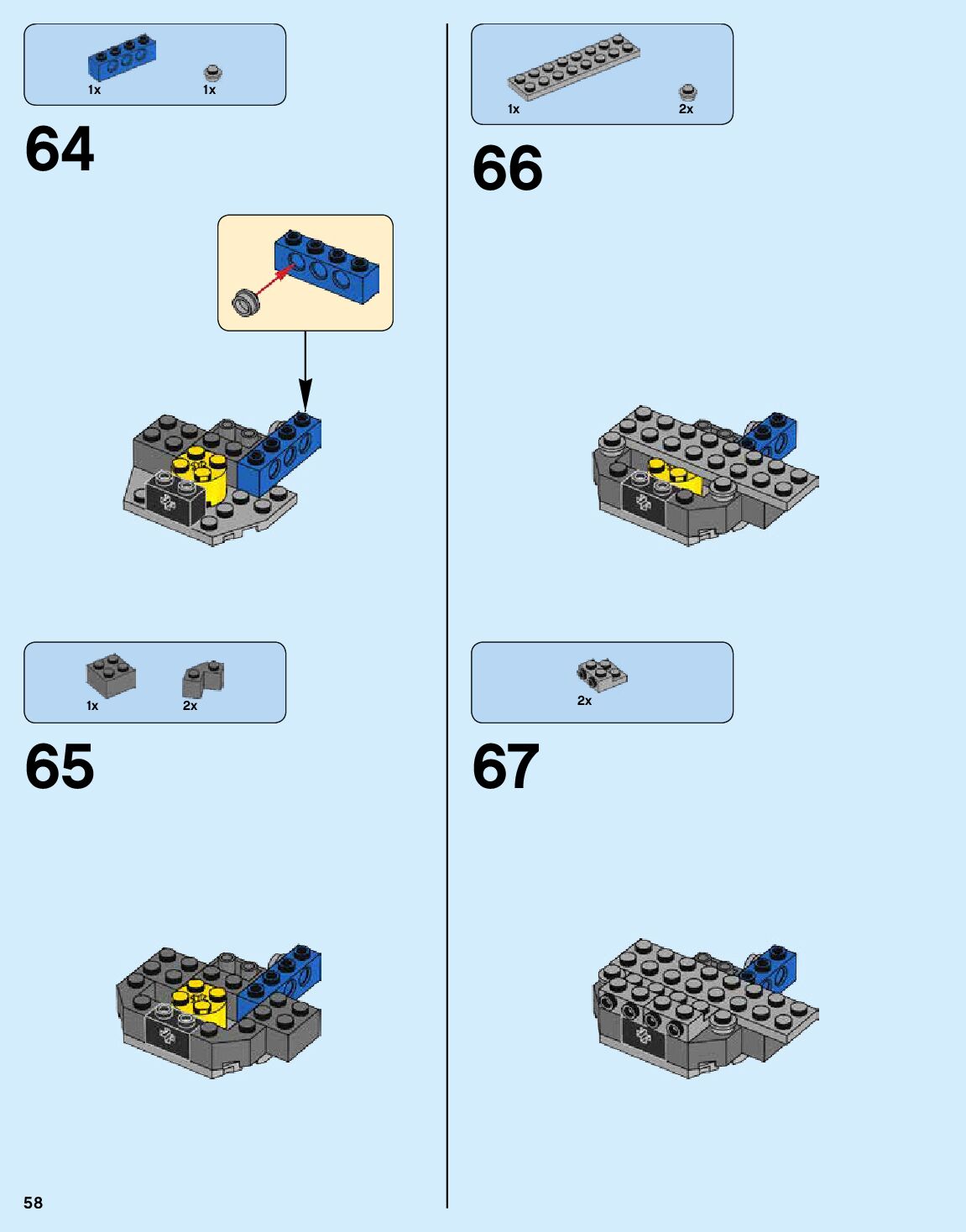 1x 1x

64

1x 2x

65

58

1x 2x

66

2x

67