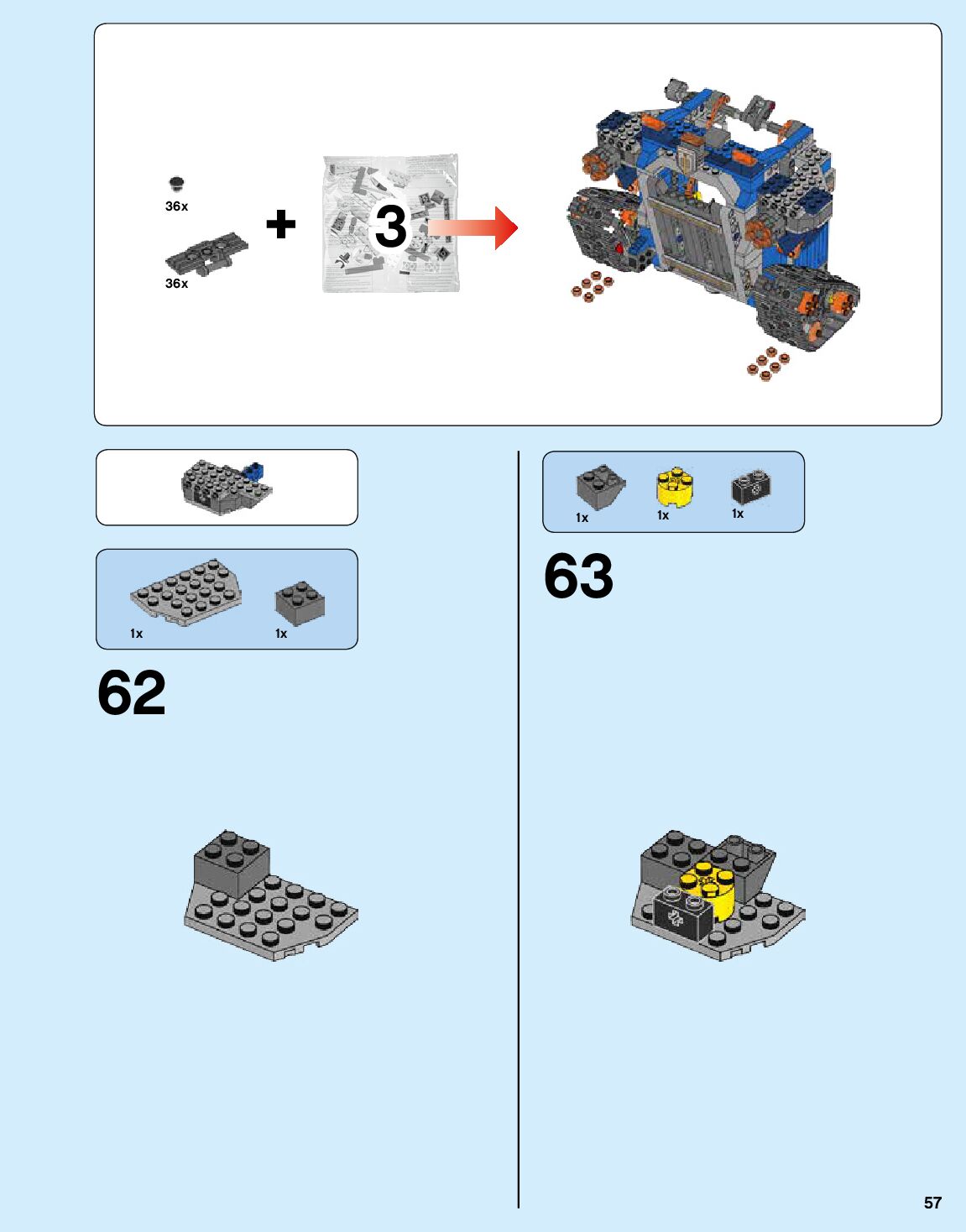 36x

36x

+

3

1x

1x

62

1x

1x

1x

63

57