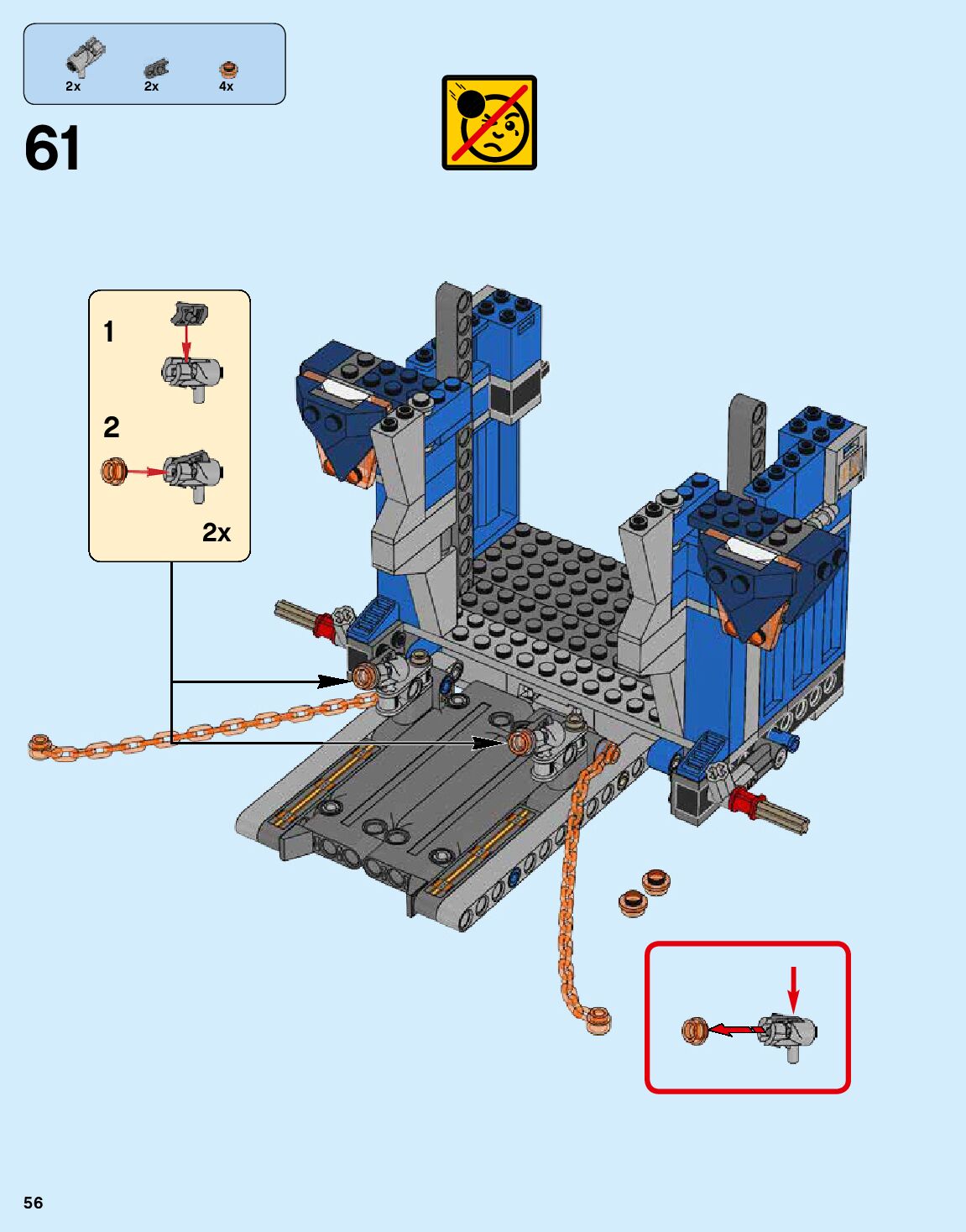 2x 2x 4x

61

1

2

2x

56