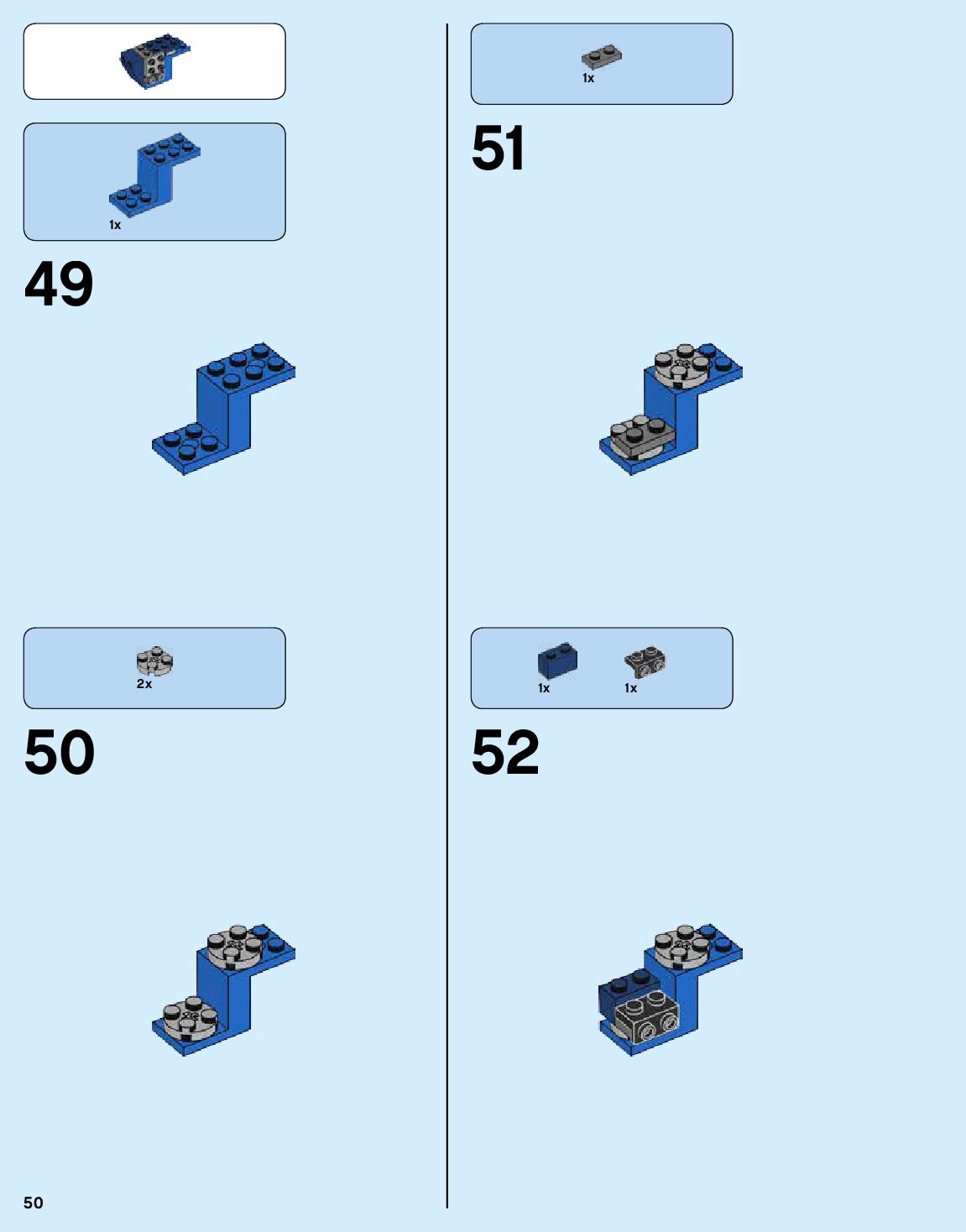 1x

49

2x

50

1x

51

1x 1x

52

50