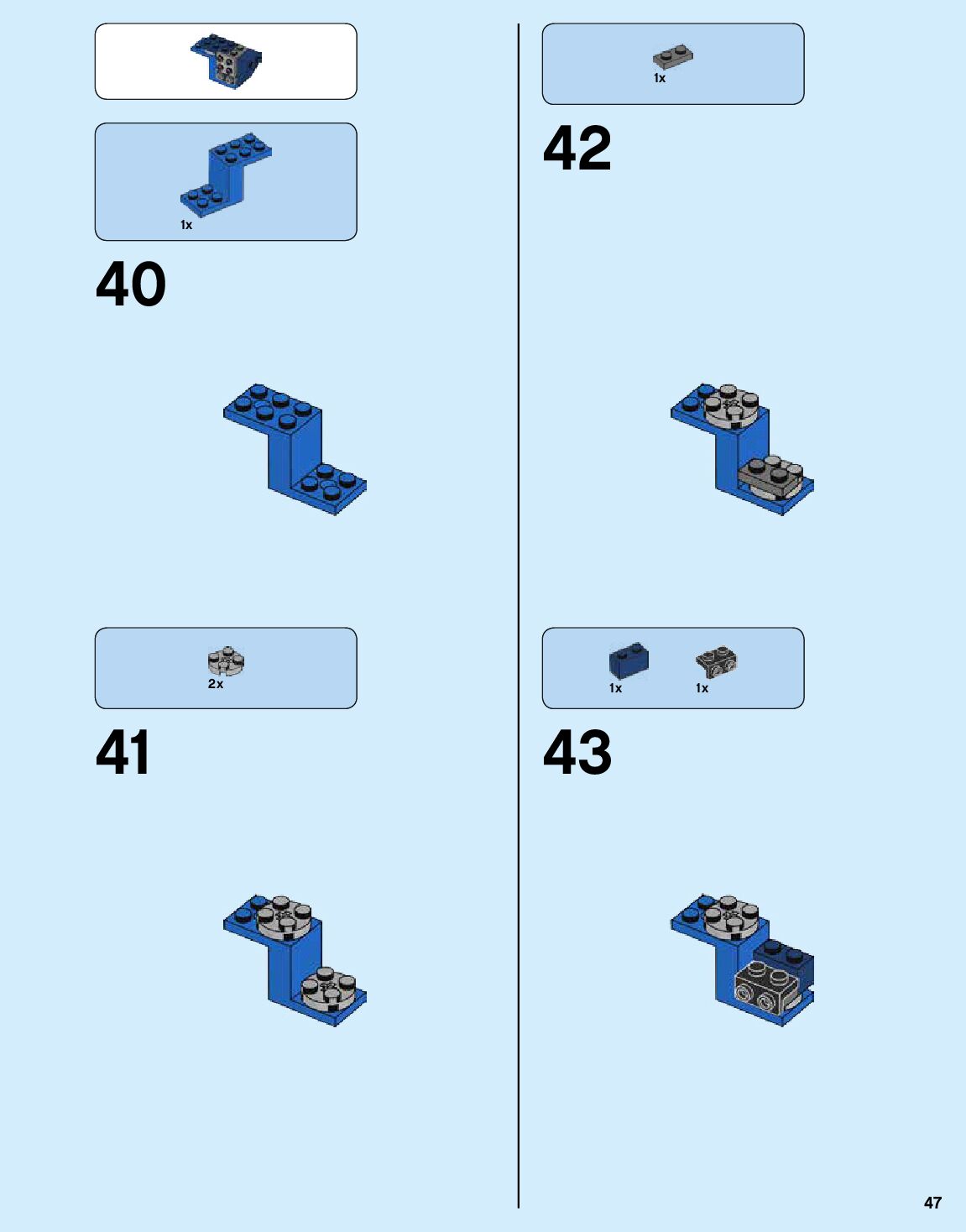 1x

40

2x

41

1x

42

1x

1x

43

47