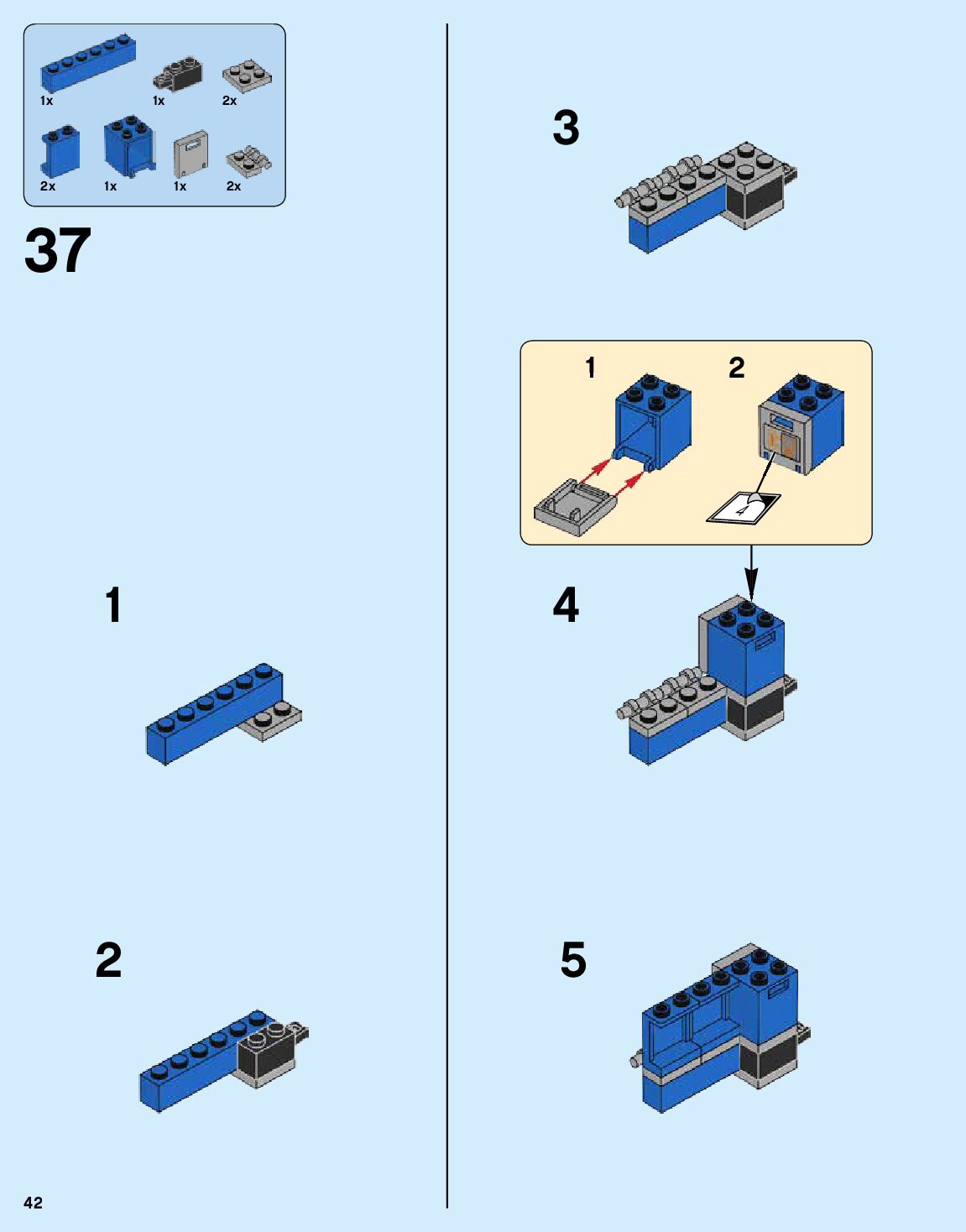 1x 1x 2x

2x 1x 1x 2x

37

1

2

3

1 2

4

4

5

42