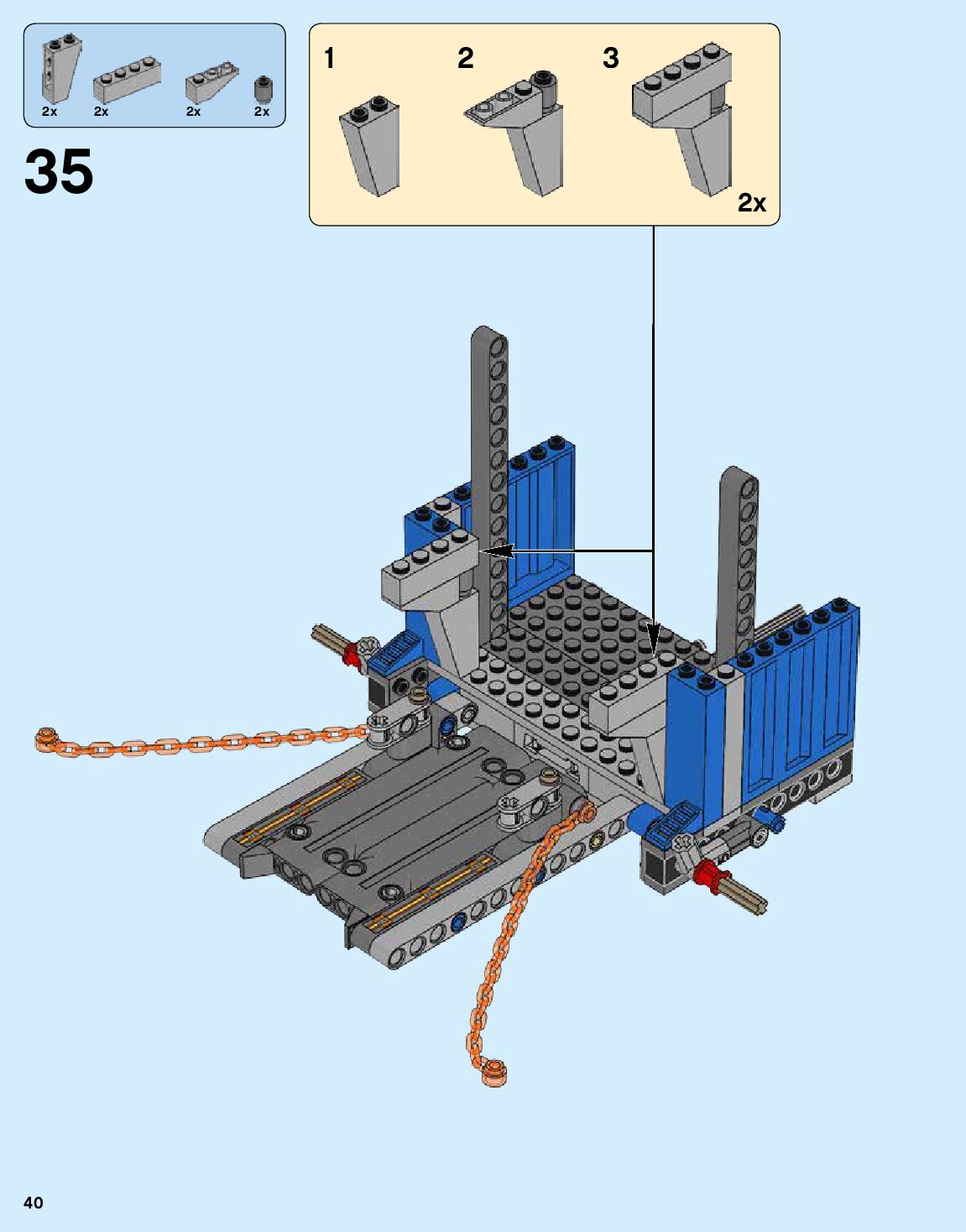 2x 2x 2x 2x

35

1 2 3

2x

40