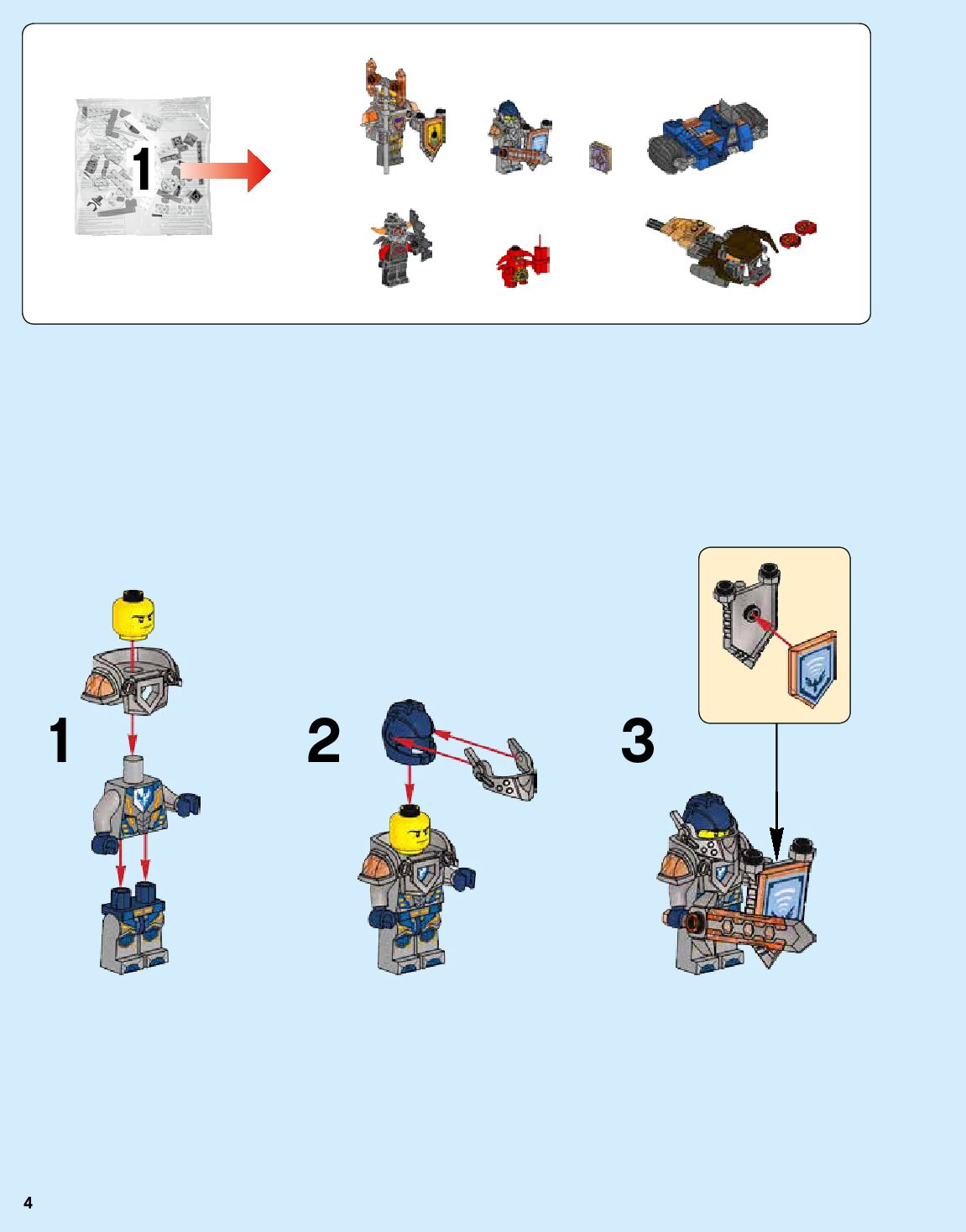 1

1

2

3

4