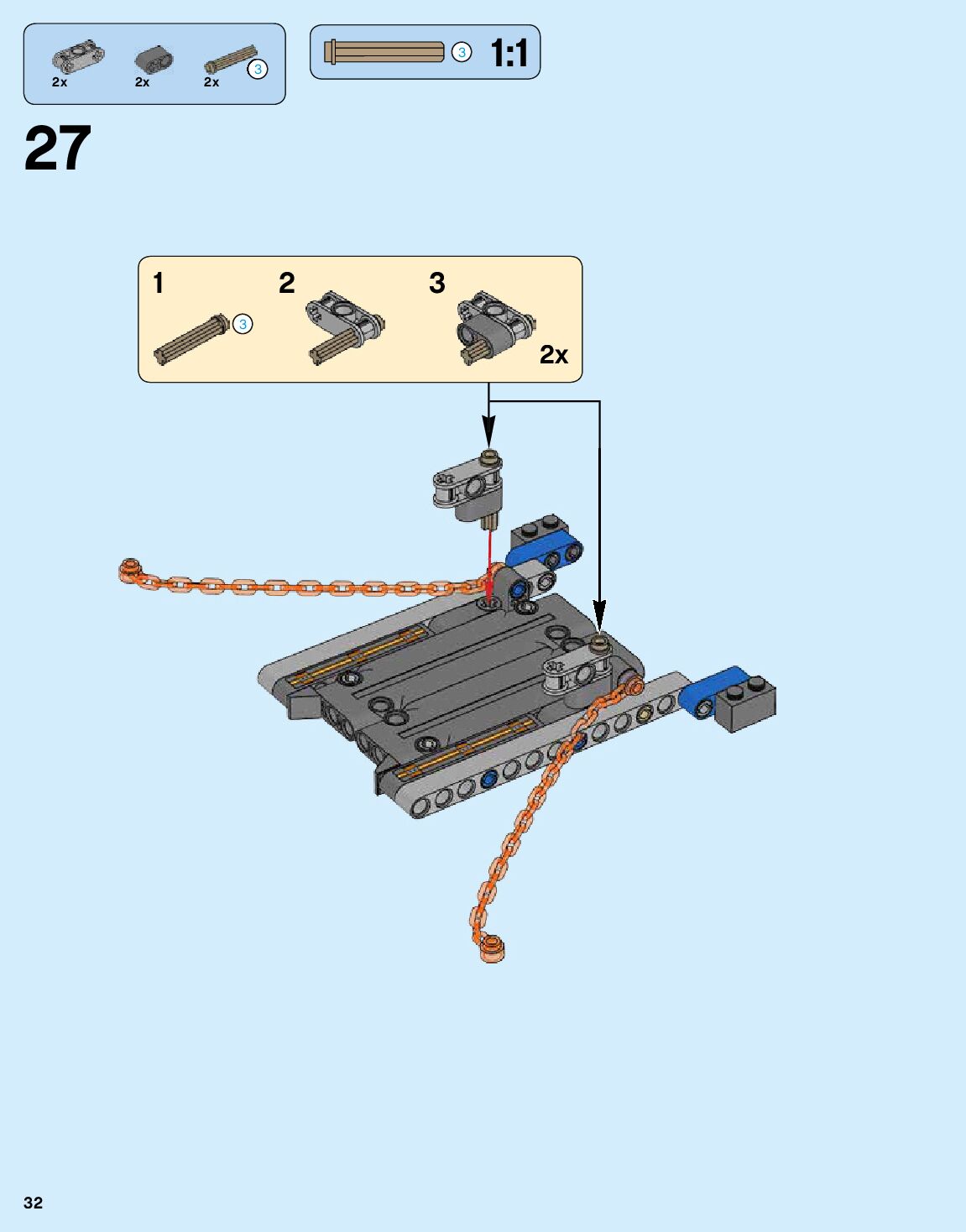 2x 2x 2x 3

3 1:1

27

1 3

2

3

2x

32