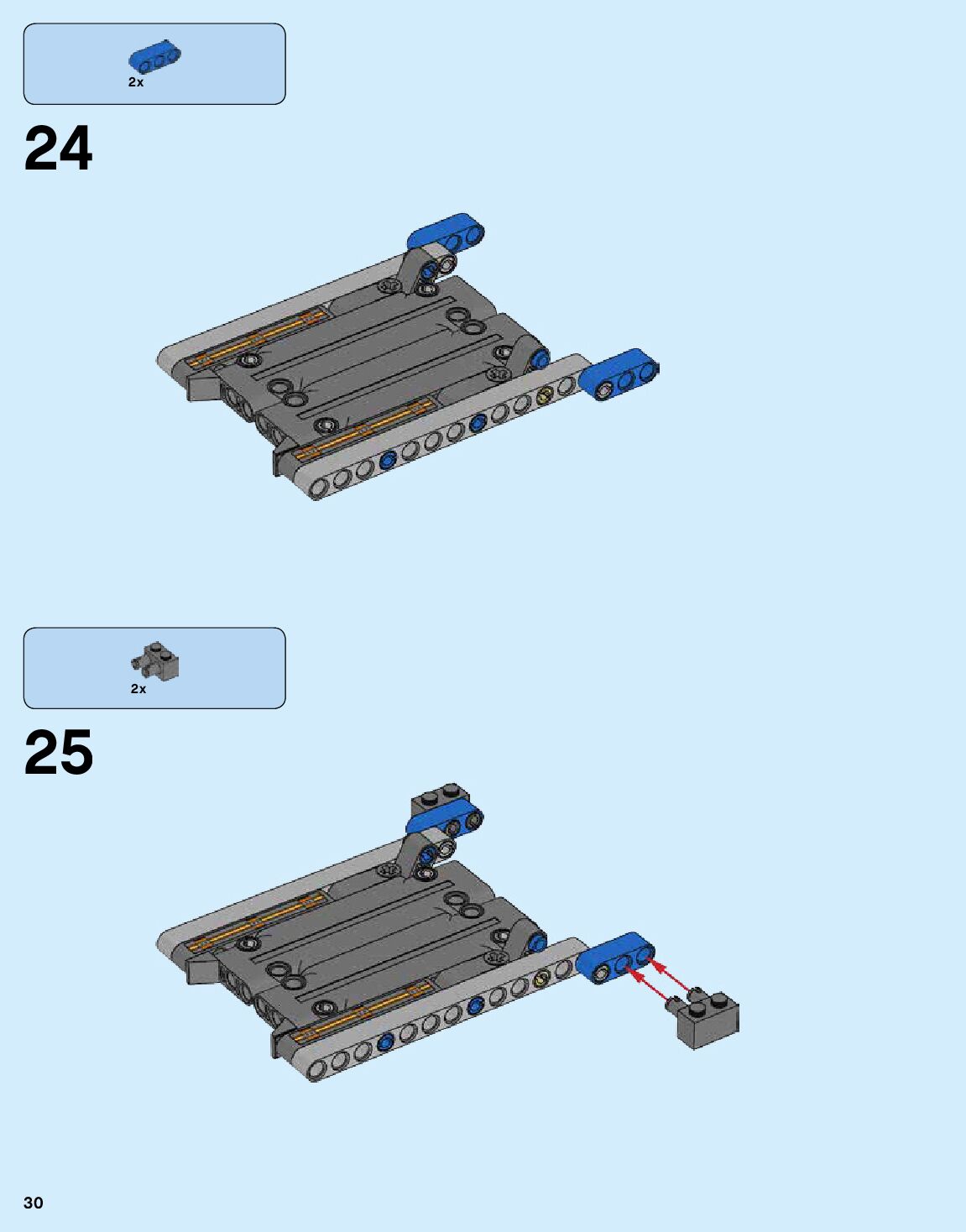 2x

24

2x

25

30