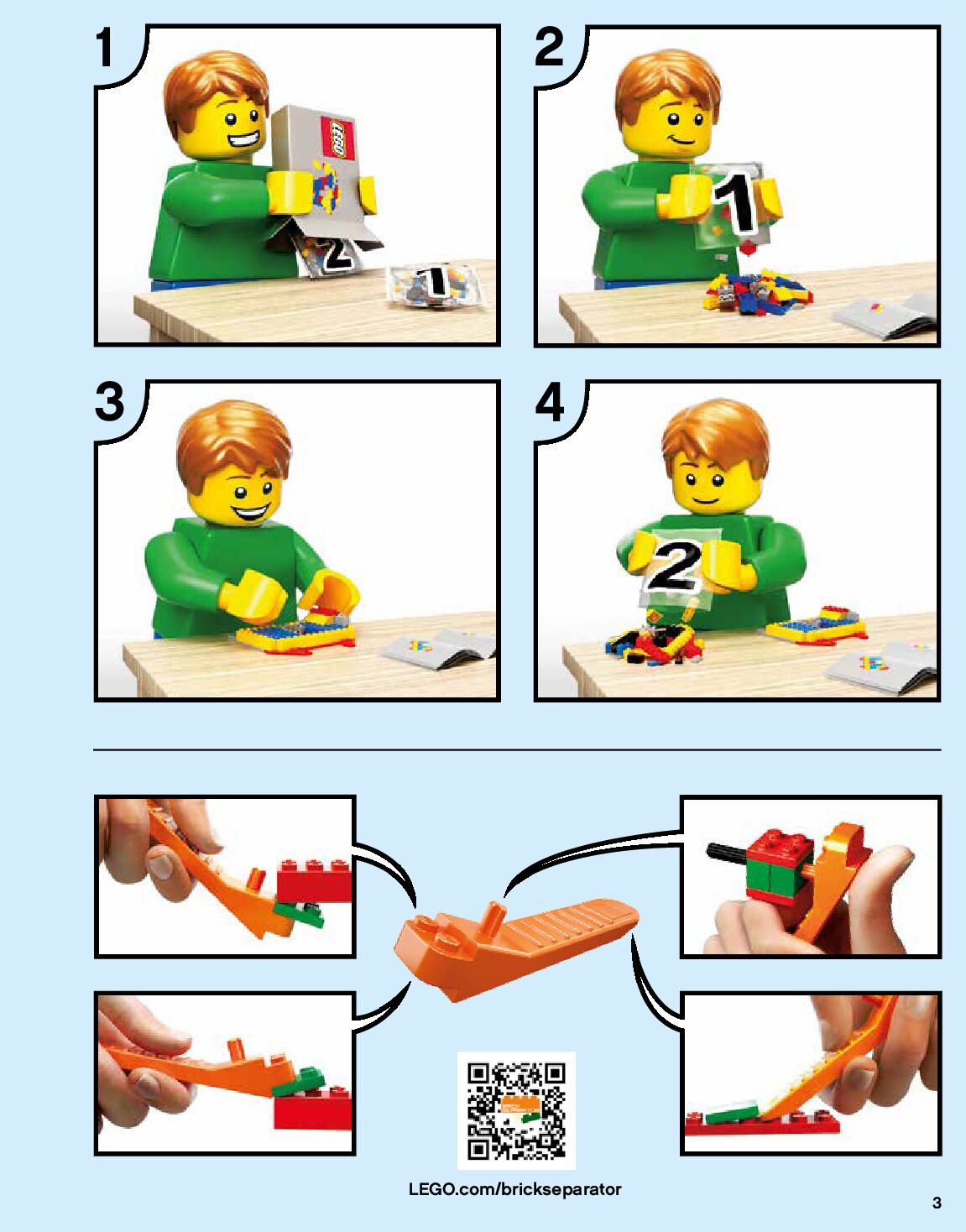 1

LEGO

2

1

2

1

3

4

2

LEGO.com/brickseparator

3