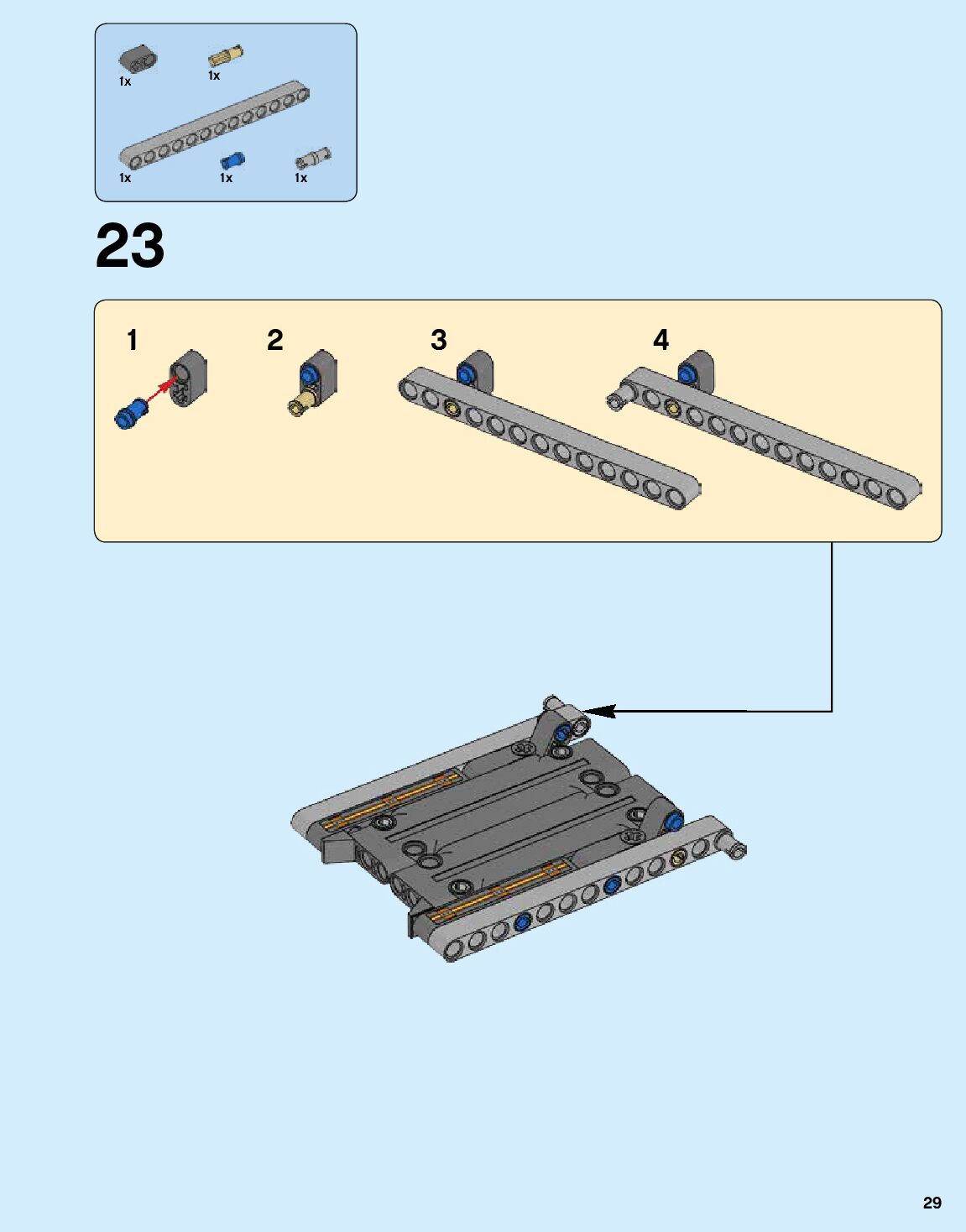 1x
1x
1x
1x
1x

23

1
2
3
4

29