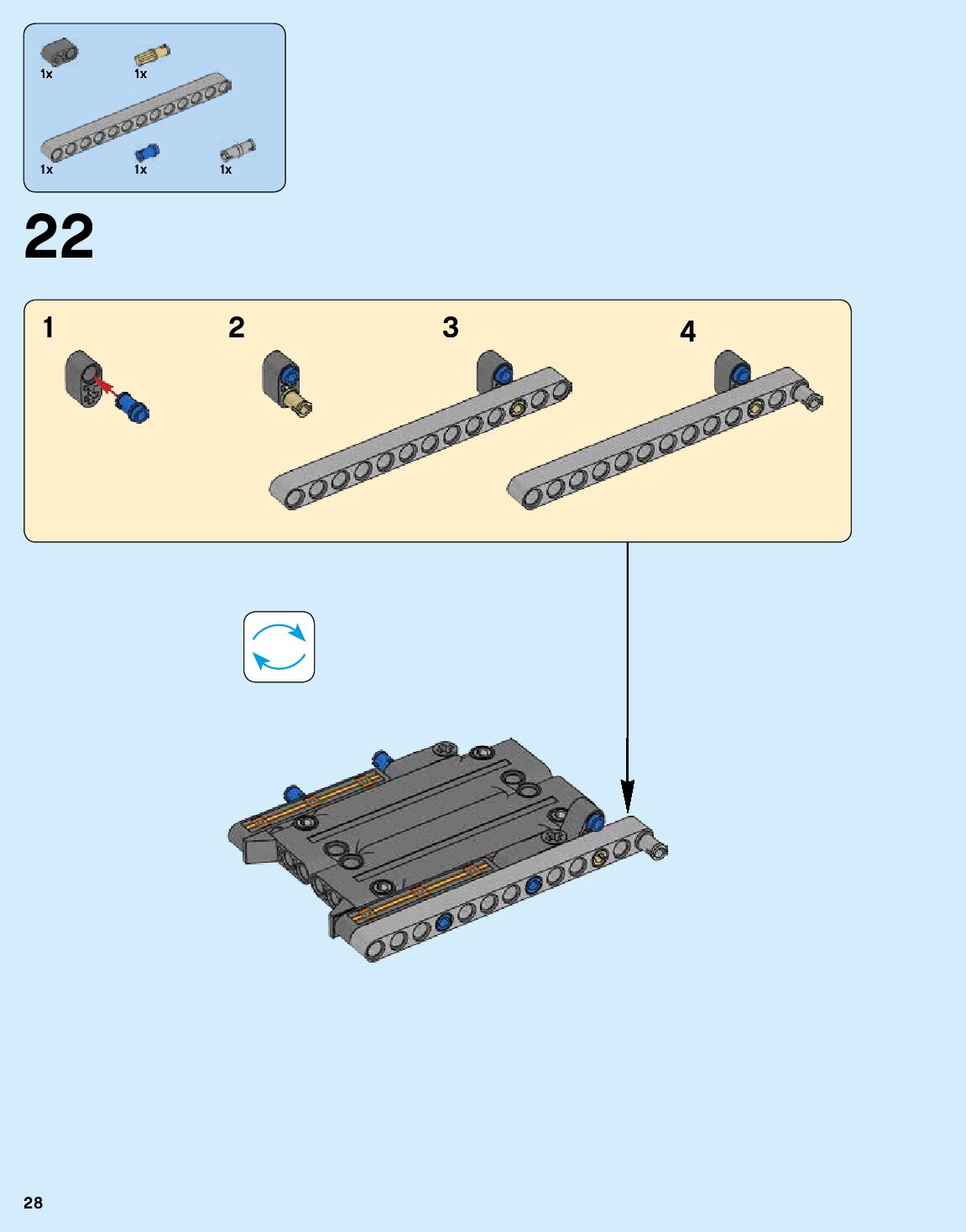 1x 1x

1x 1x 1x

22

1

2

3

4

28