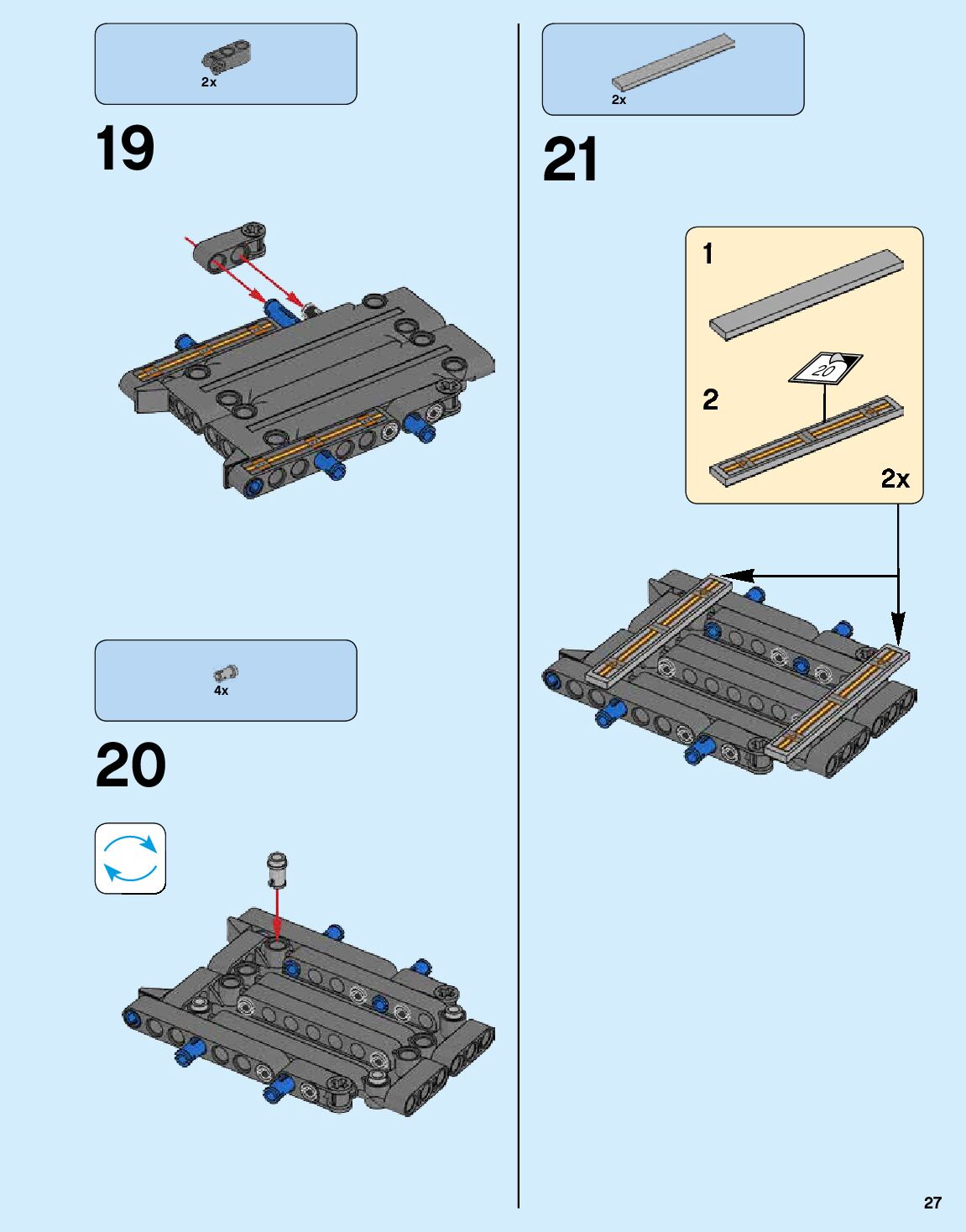 2x

19

4x

20

2x

21

1

20

2

2x

27