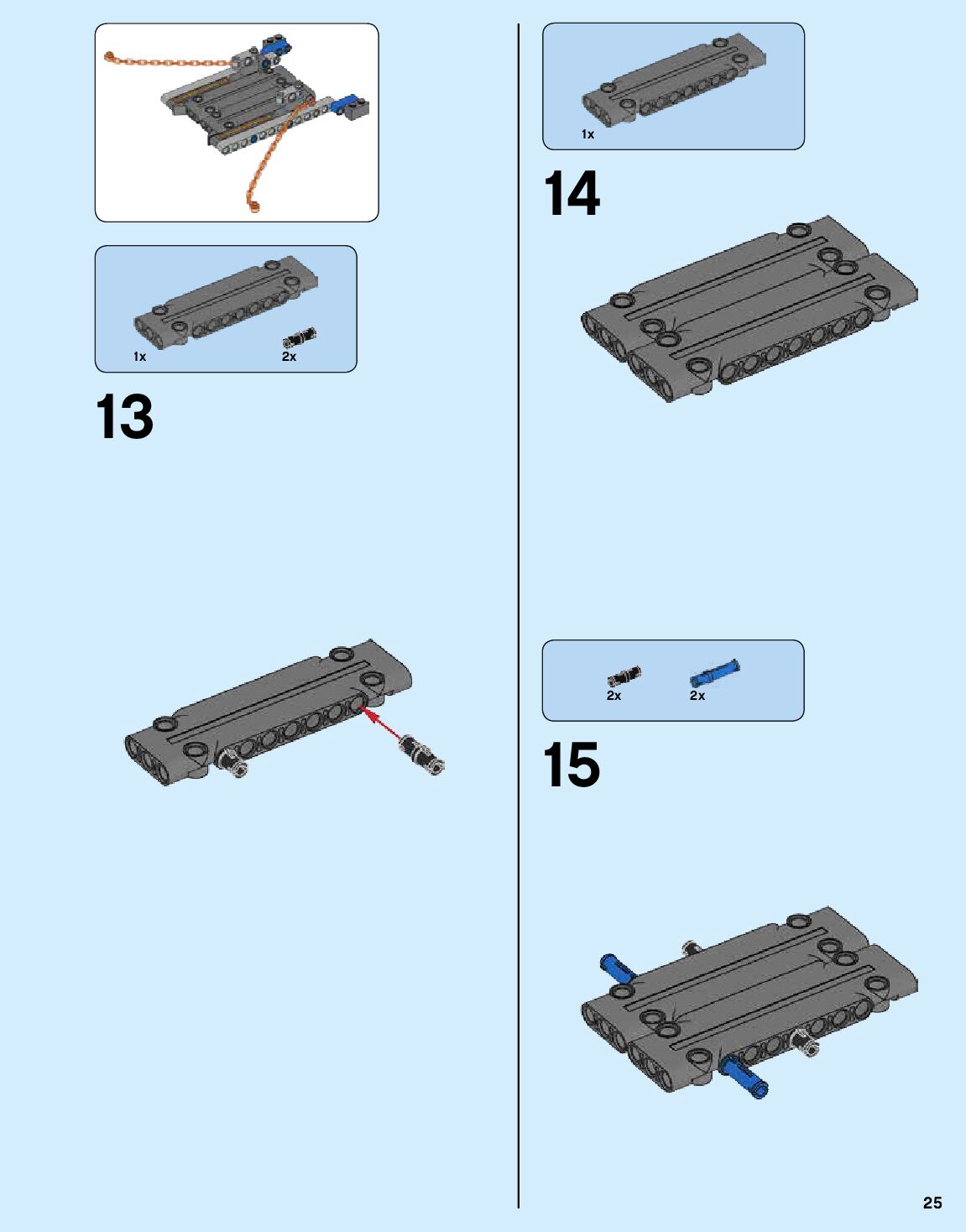 1x 2x

13

1x

14

2x 2x

15

25