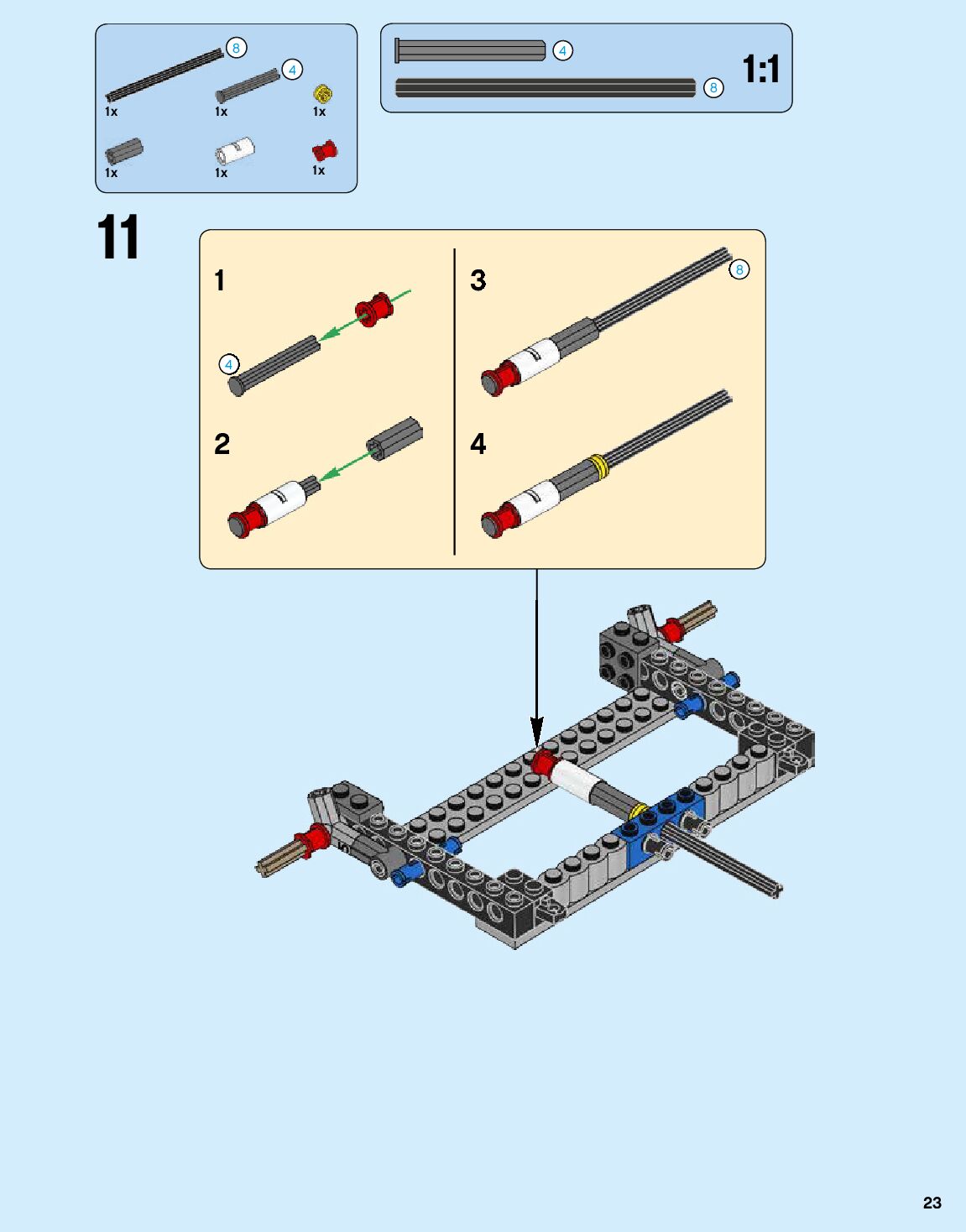 8
4
1x
1x
1x
1x
1x
1x

4
8
1:1

11

1
4

2

3
8

4

23