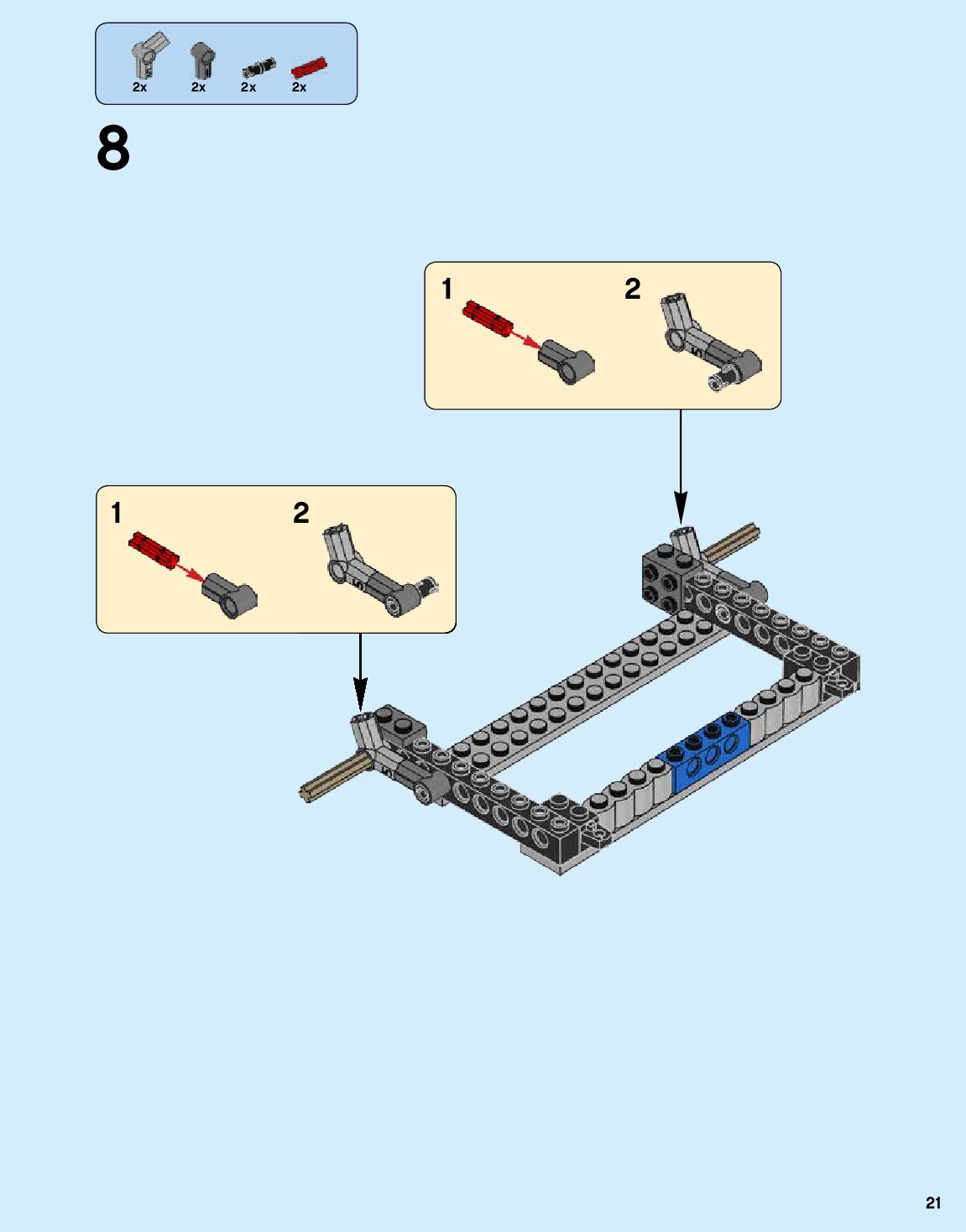 2x 2x 2x 2x

8

1 2

1 2

21