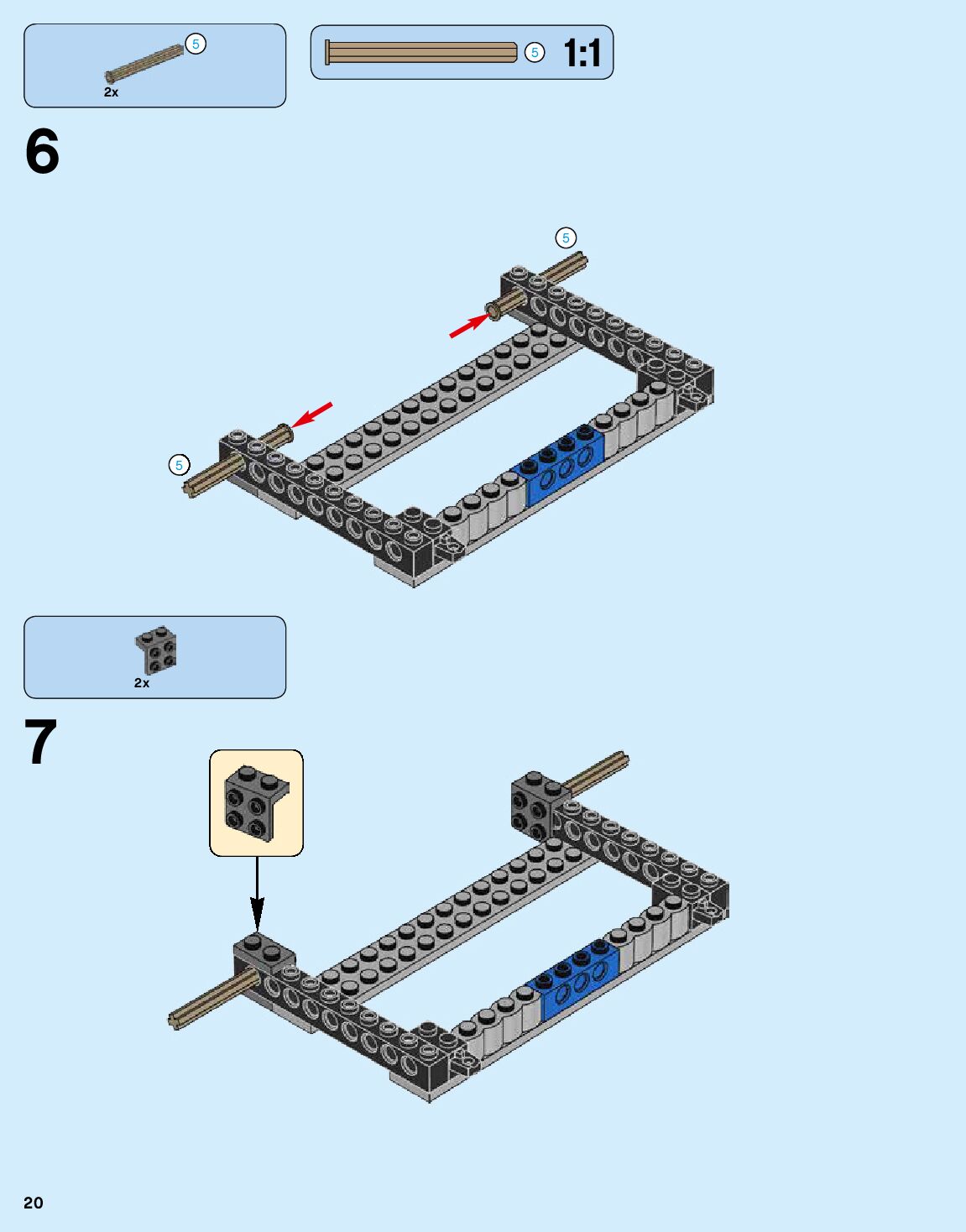 5
2x

5 1:1

6

5

5

2x

7

20