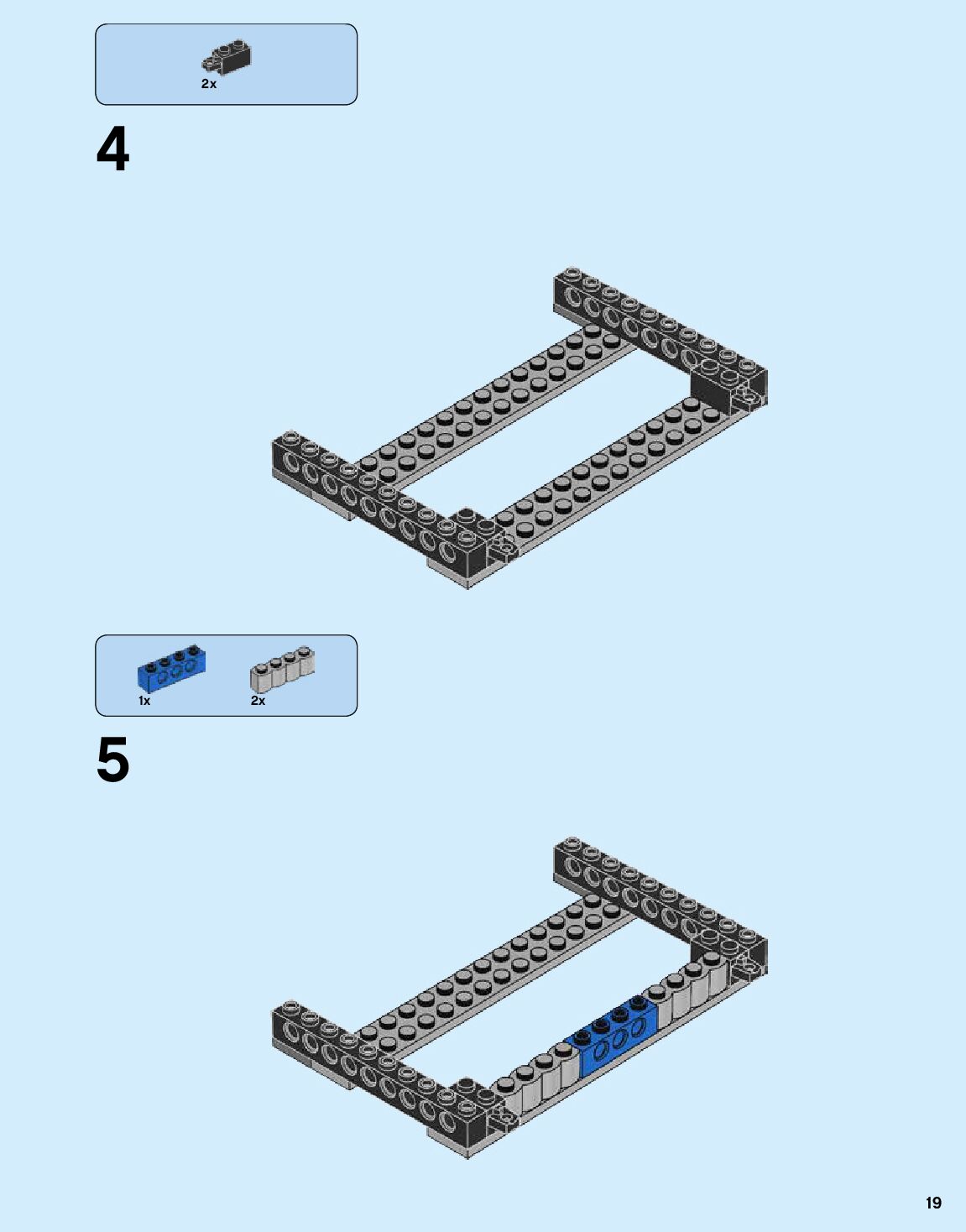 2x

4

1x 2x

5

19