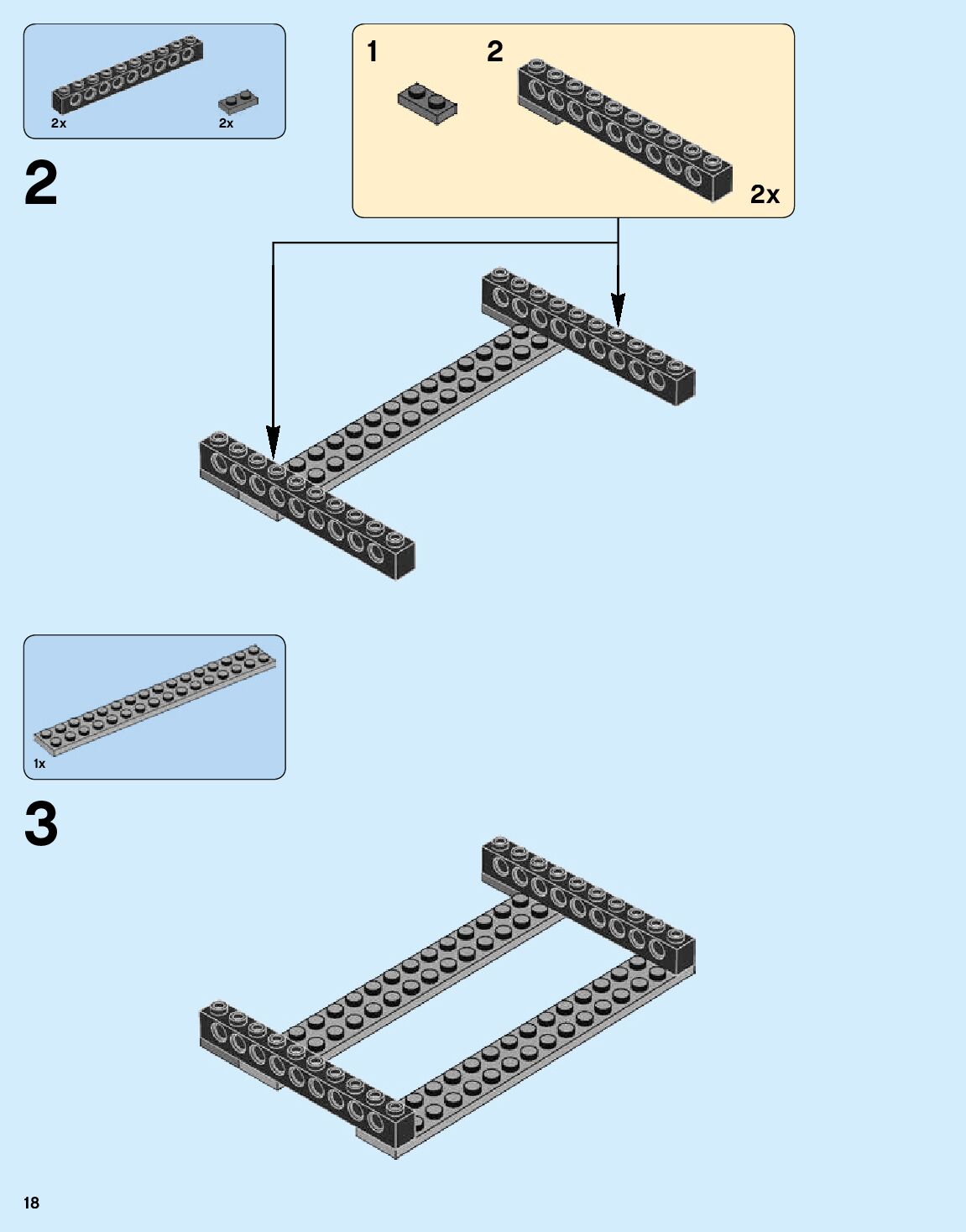 2x
2x

2

1
2
2x

1x

3

18